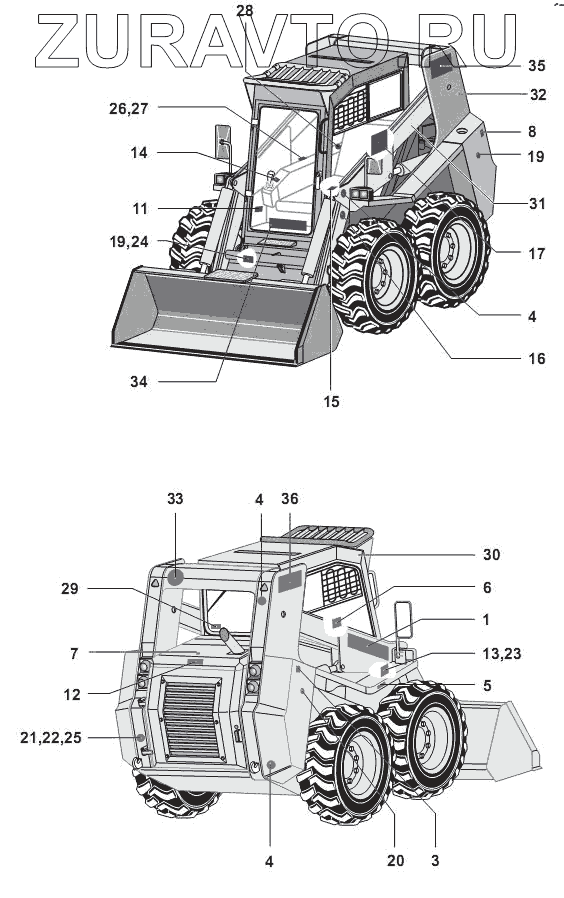 ZURAVTO.RU

28
35
32
26,27
8
14
19
11
31
19,24
17
4
16
34
15

33
4
36
30
29
6
1
7
13,23
12
5
21,22,25
4
20
3