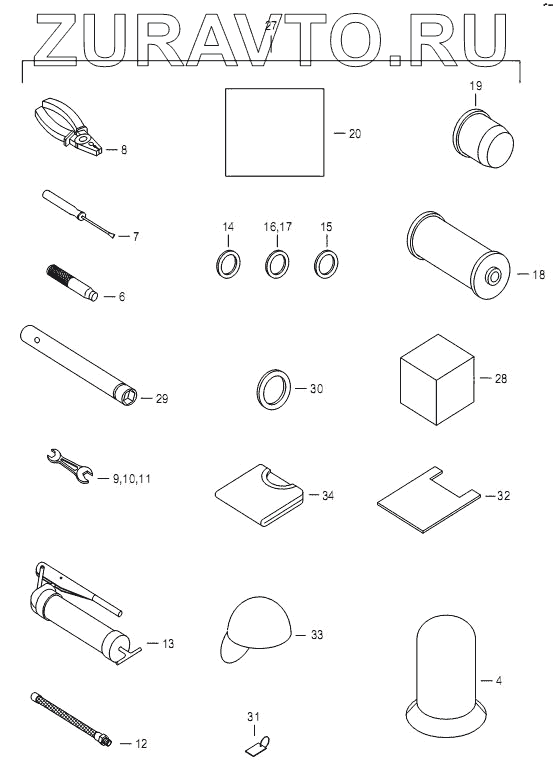 ZURAVTO.RU

27

8
20
19
7
14
16,17
15
18
6
29
30
28
9,10,11
34
32
13
33
4
31
12