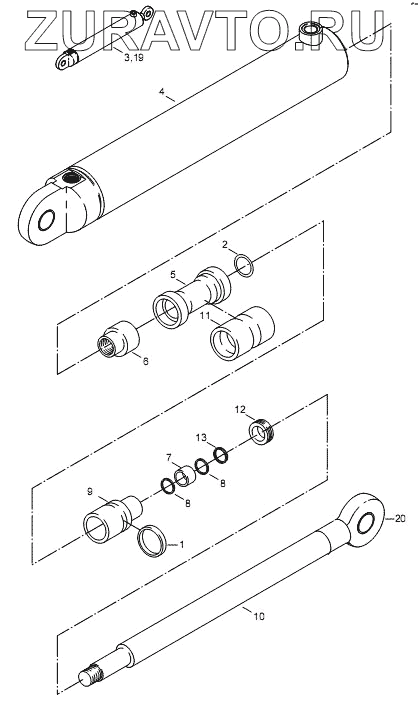 ZURAVTO.RU

3,19
4
2
5
11
6
12
13
7
8
8
9
1
20
10