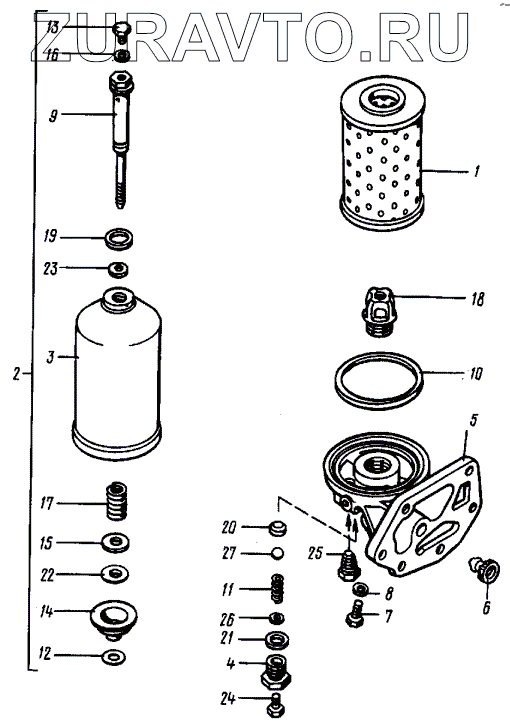 ZURAVTO.RU

13
16
9
19
23
3
2
17
15
22
14
12
1
18
10
5
20
27
25
11
26
21
4
24
8
7
6