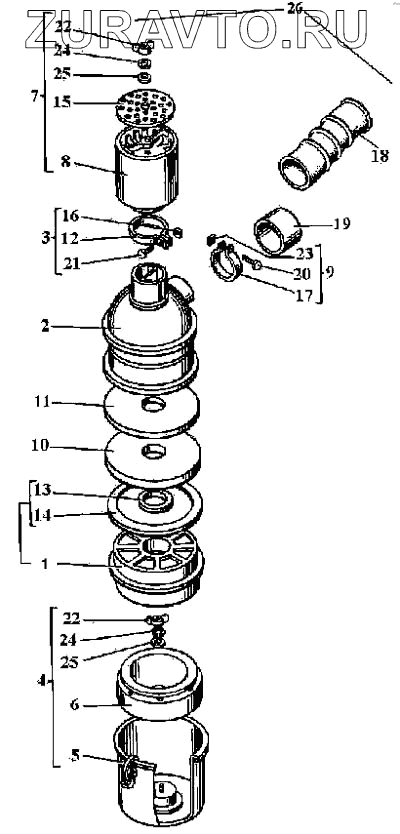 ZURAVTO.RU
26
22
24
25
7
15
8
18
16
3
12
21
19
23
20
9
17
2
11
10
13
14
1
22
24
25
4
6
5