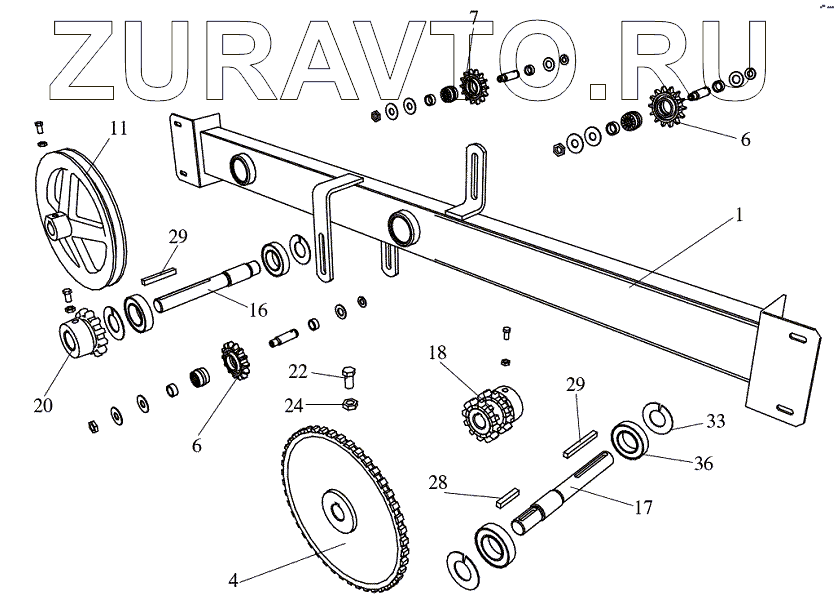 ZURAVTO.RU

7
11
6
1
29
16
20
6
22
24
18
29
33
36
28
17
4