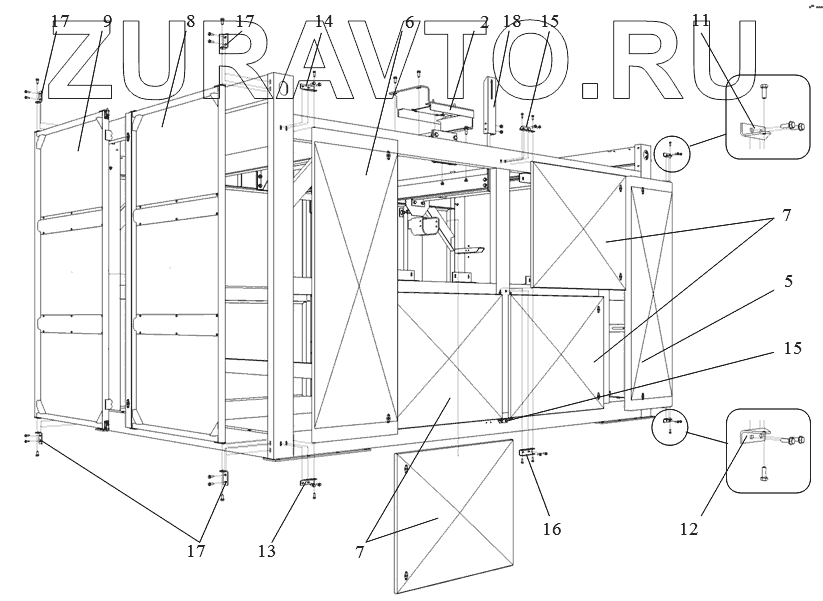 ZURAVTO.RU

17 9 8 17 14 6 2 18 15 11

7

5

15

17 13 7 16 12