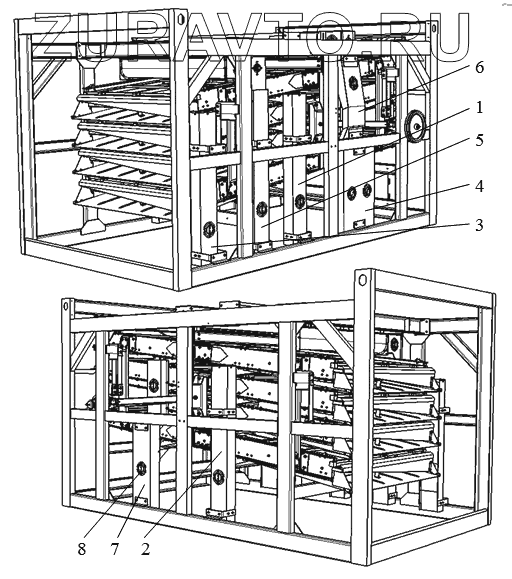 ZURAVTO.RU

6
1
5
4
3

8 7 2