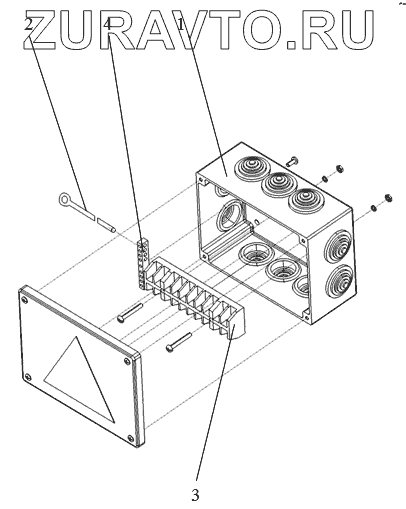 ZURAVTO.RU

2 4 1

3