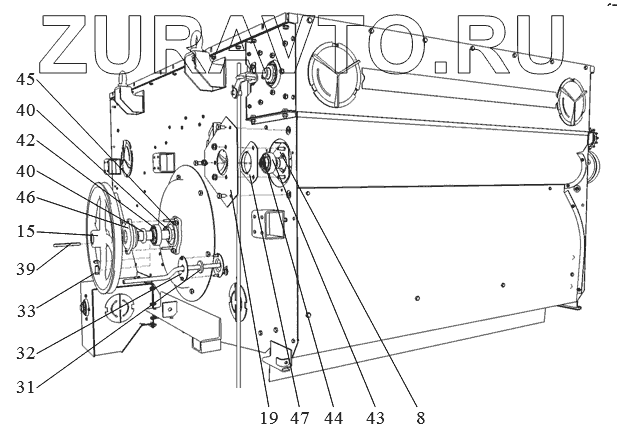 ZURAVTO.RU

45
40
42
40
46
15
39
33
32
31

19 47 44 43 8