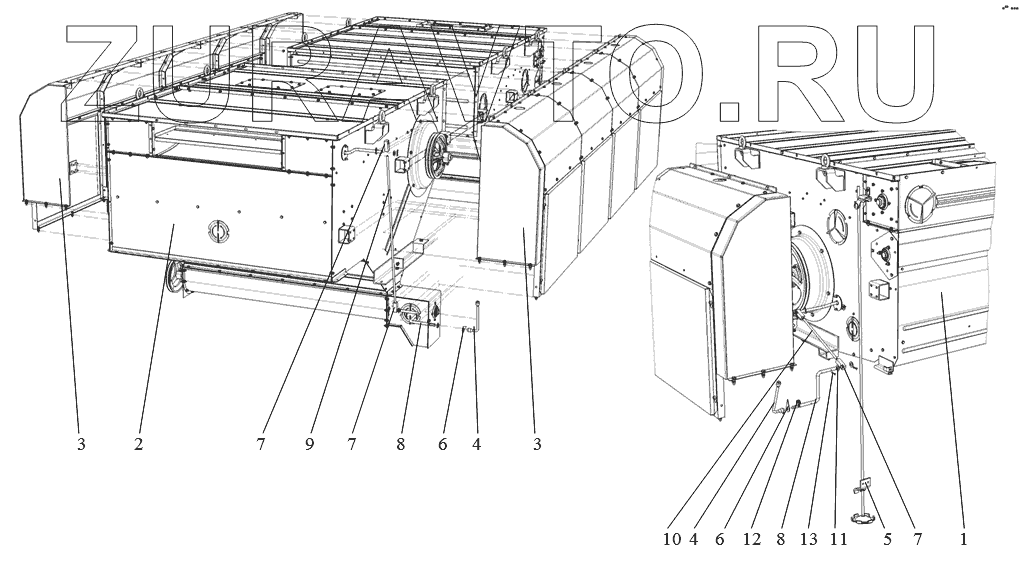 ZURAVTO.RU

3 2 7 9 7 8 6 4 3

10 4 6 12 8 13 11 5 7 1