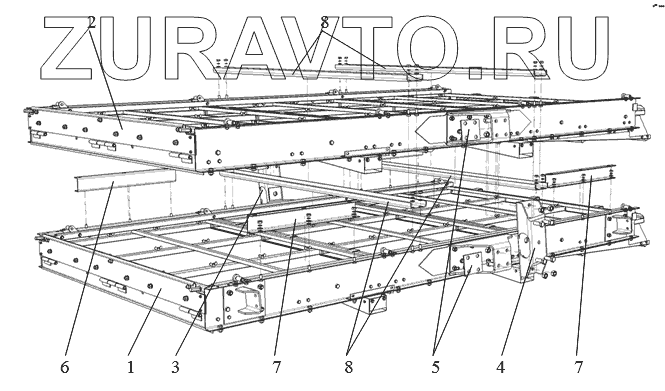 ZURAVTO.RU

2
8

6 1 3 7 8 5 4 7