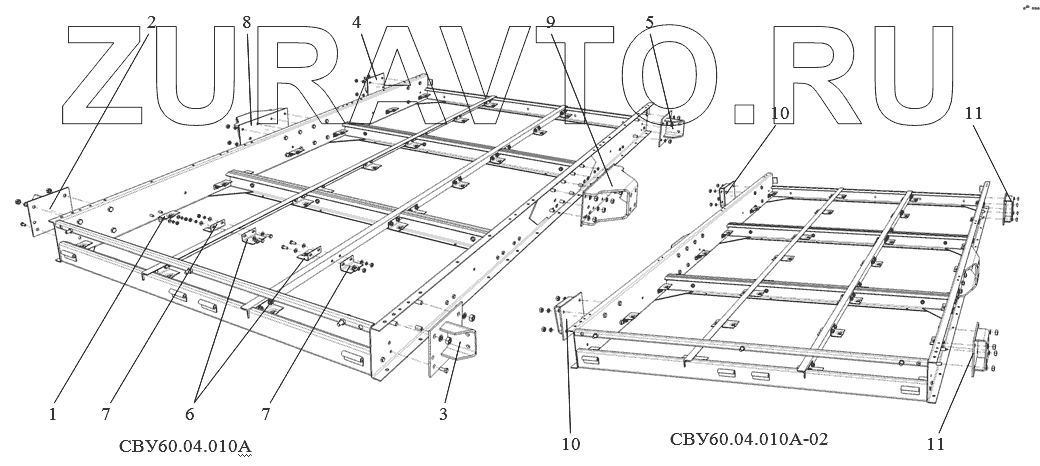 ZURAVTO.RU

2
8
4
9
5
10
11
1
7
6
7
3
10
11

СВУ60.04.010А
СВУ60.04.010А-02