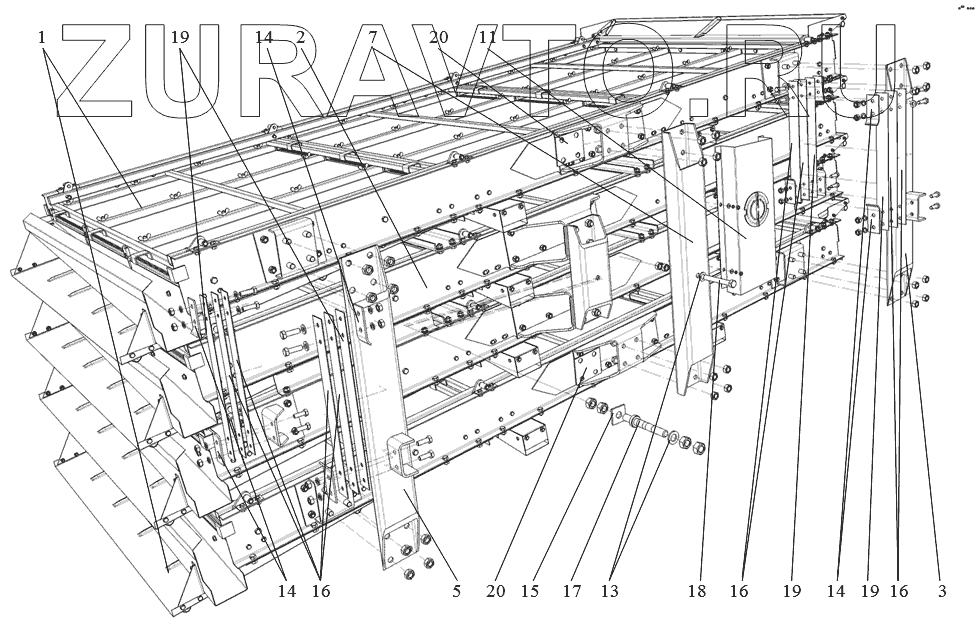 ZURAVTO.RU

1 19 14 2 7 20 11

14 16 5 20 15 17 13 18 16 19 14 19 16 3