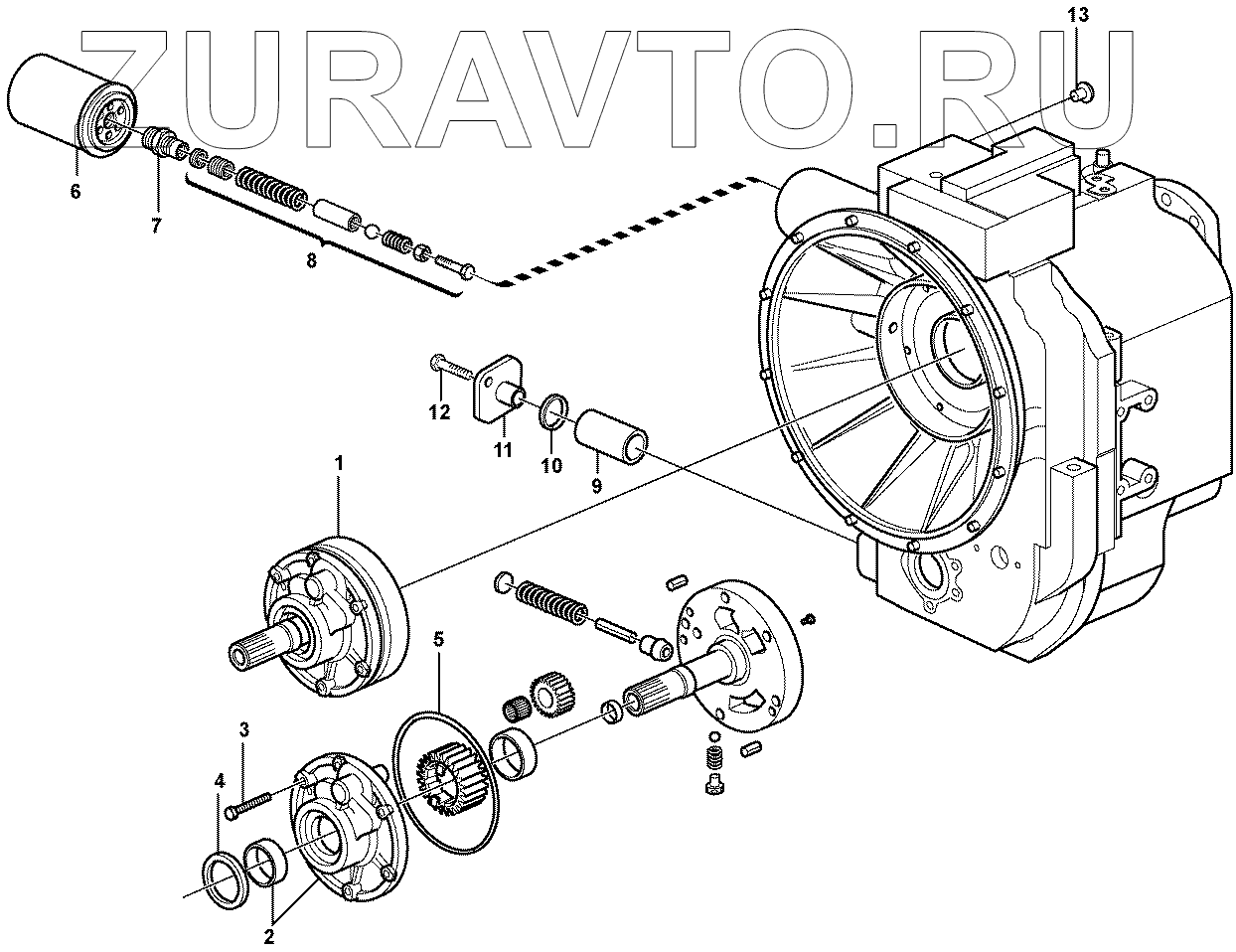 ZURAVTO.RU

13

6

7

8

12

11

10

9

1

5

3

4

2