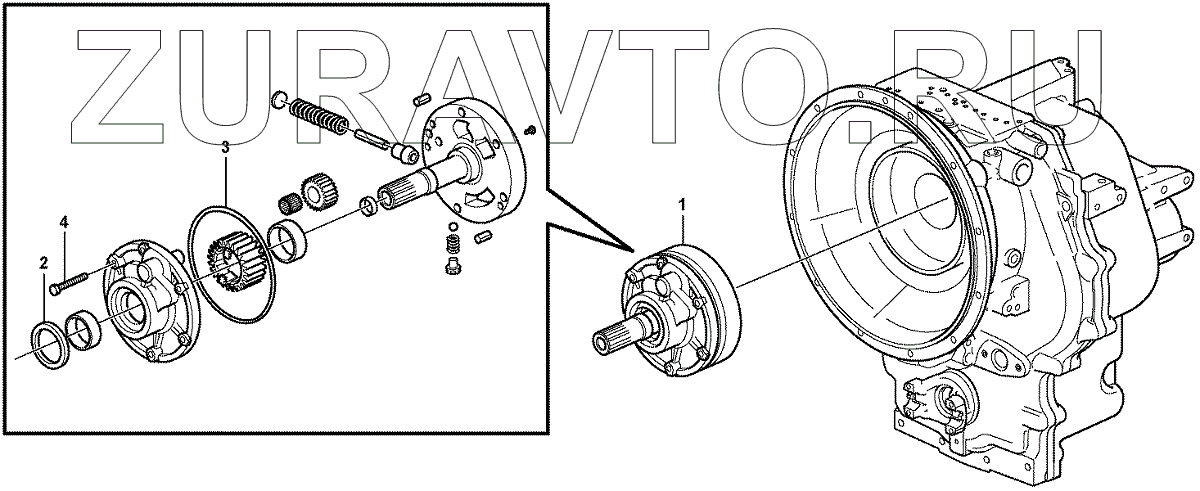 ZURAVTO.RU

3

4

2

1