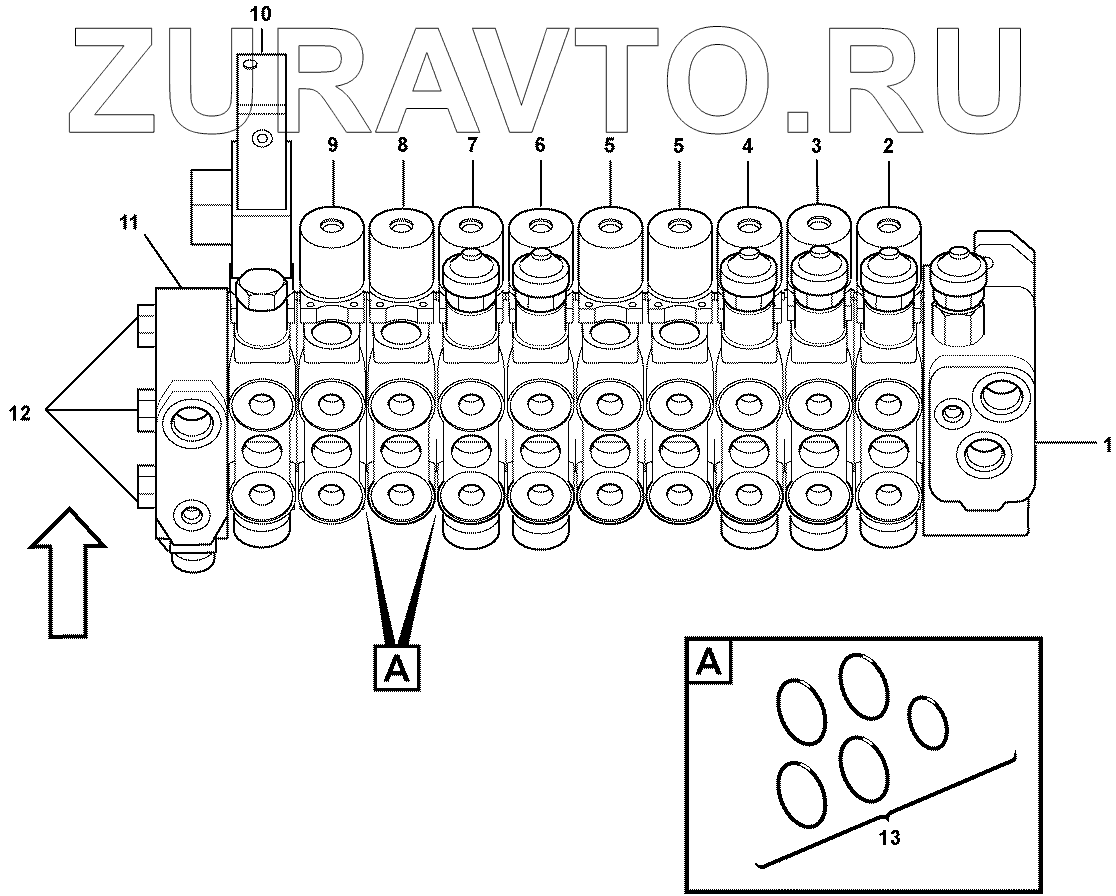 ZURAVTO.RU

10
9
8
7
6
5
5
4
3
2
11
12
1
A
A
13