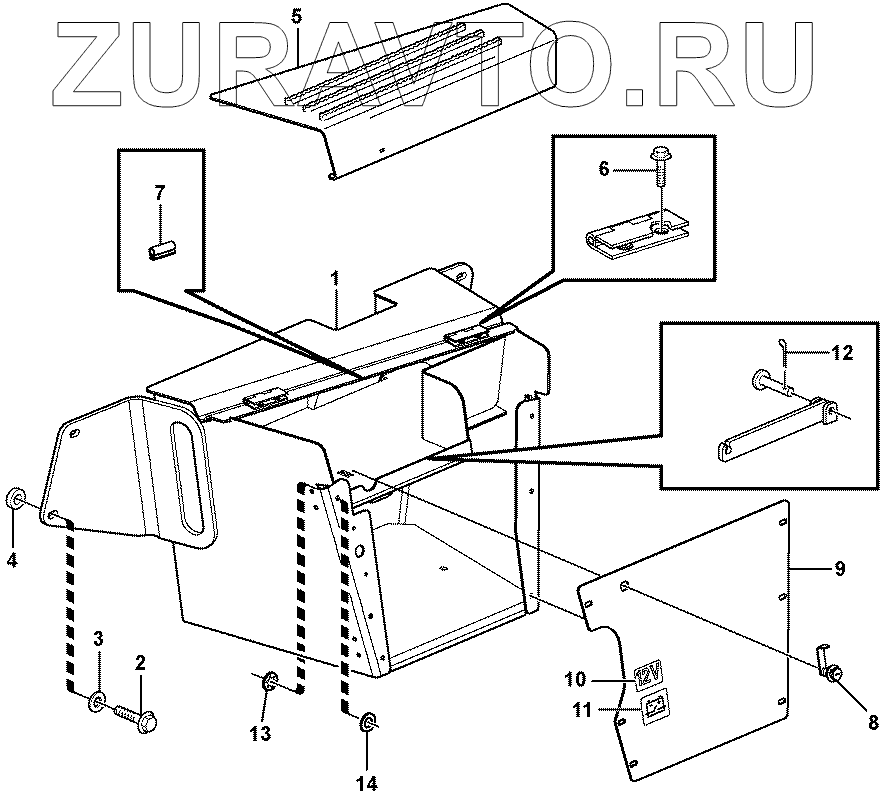 ZURAVTO.RU

5

7

6

1

12

4

9

3

2

10

12V

11

8

13

14