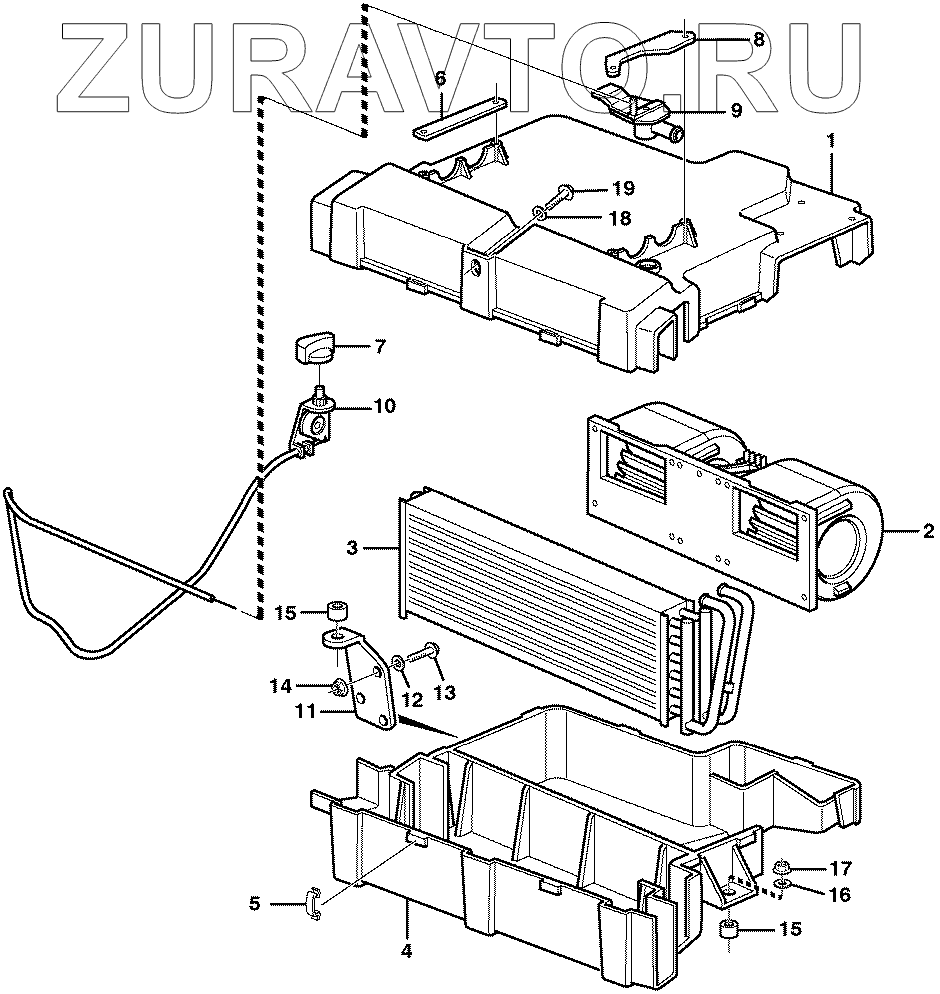 ZURAVTO.RU

8
6
9
1
19
18
7
10
2
3
15
14
12
13
11
17
16
5
4
15