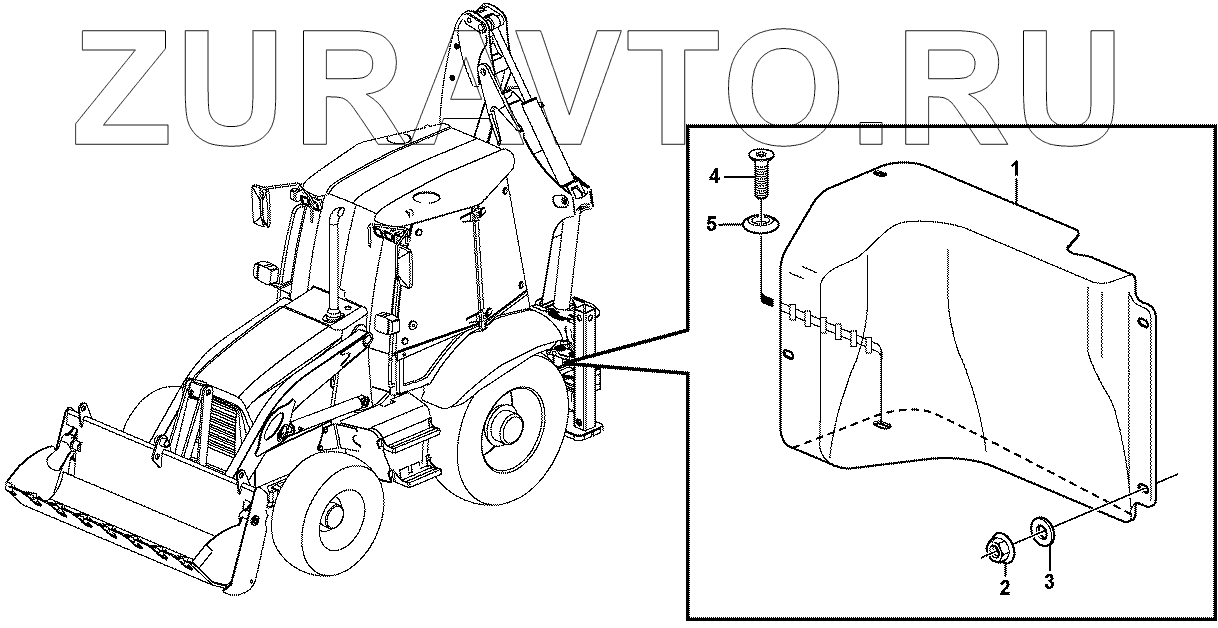 ZURAVTO.RU

4
5
1
2
3