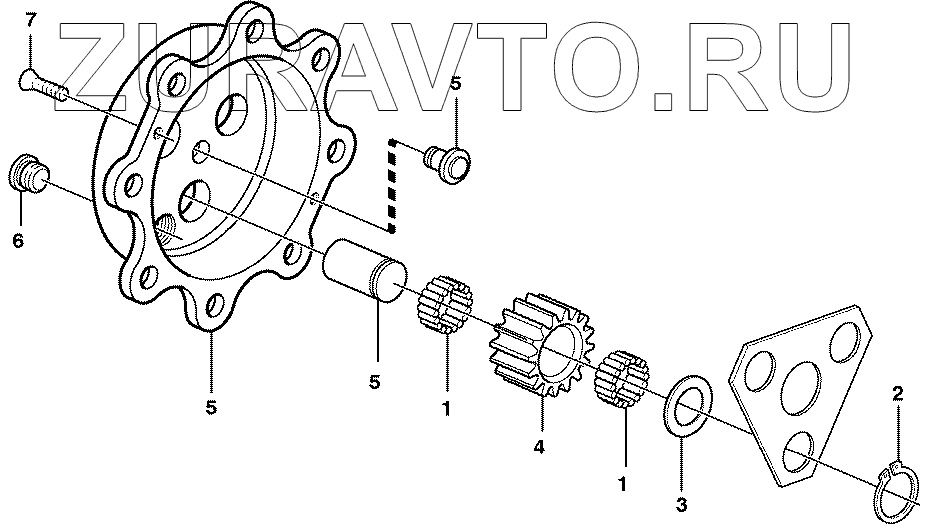 ZURAVTO.RU

7
5
6
5
5
1
4
1
3
2