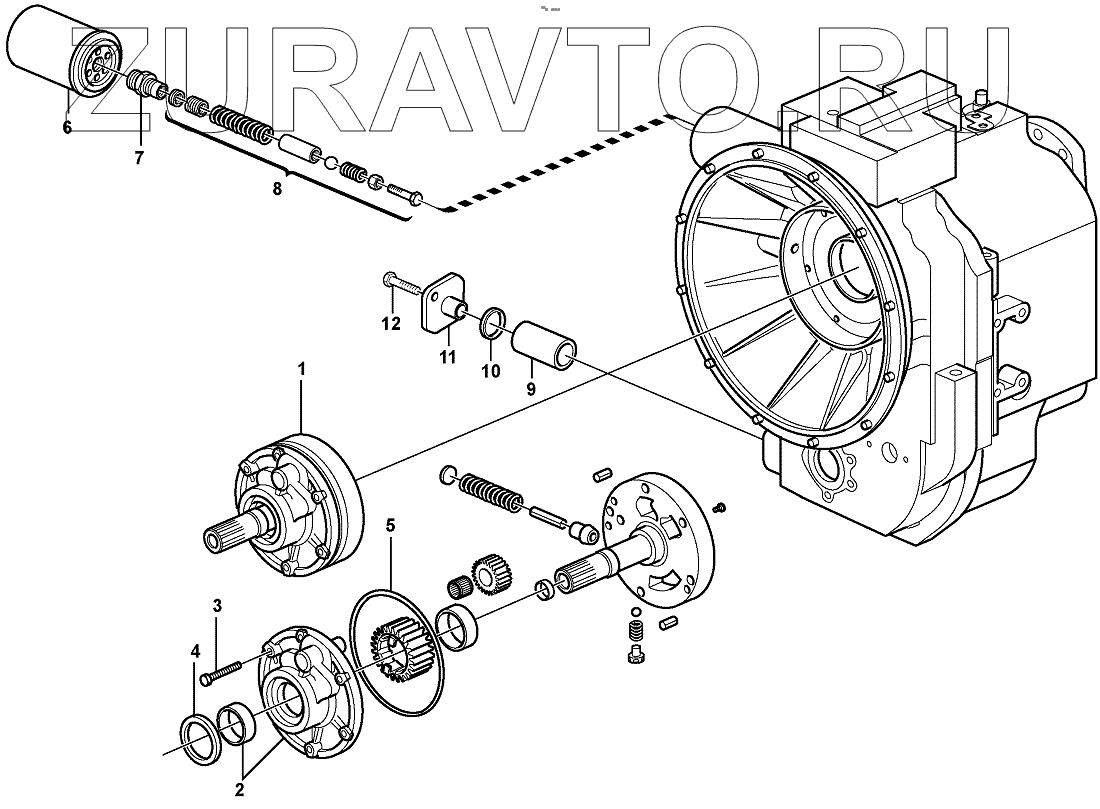 ZURAVTO.RU

6
7
8
12
11
10
9
1
5
3
4
2