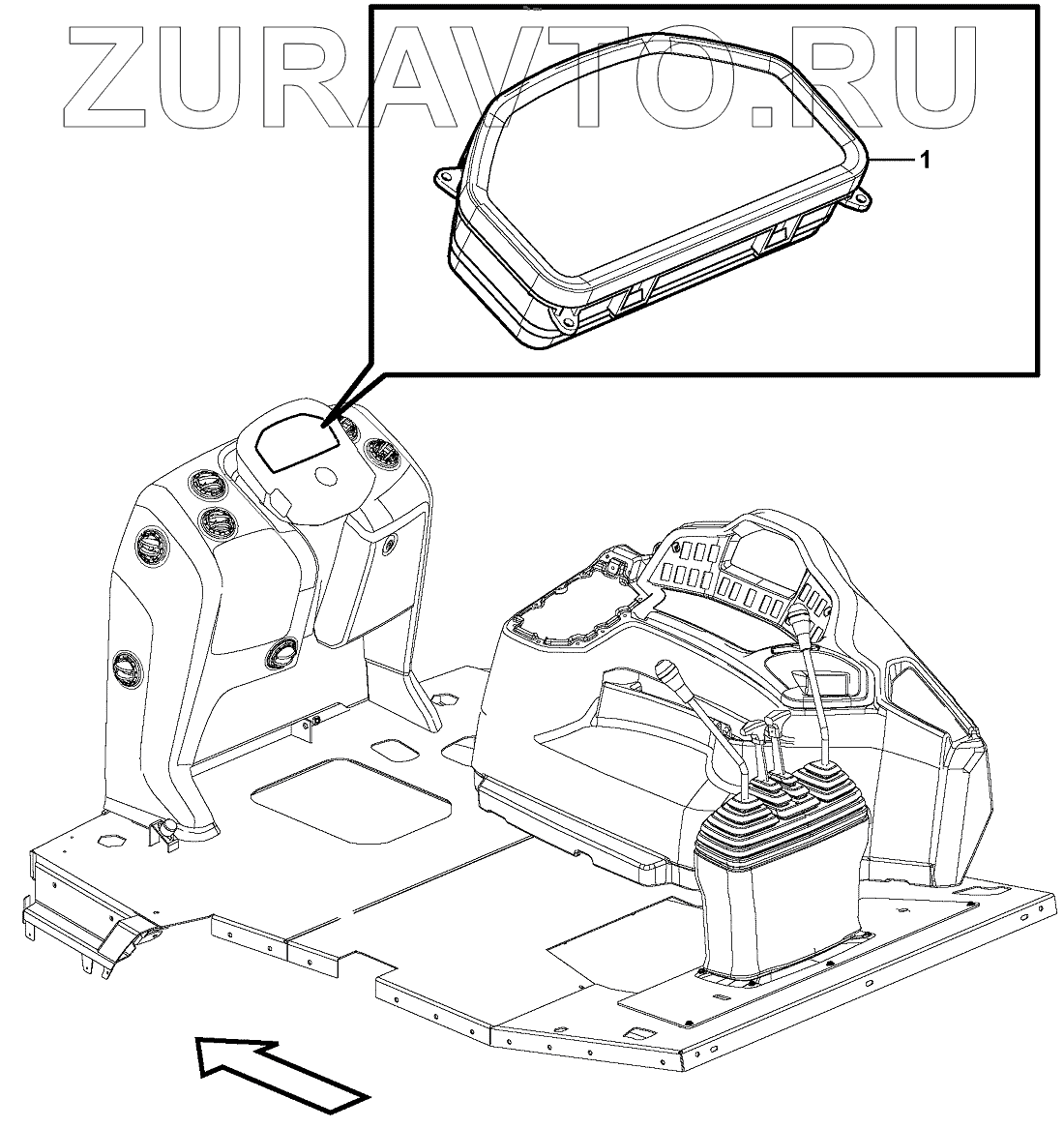 ZURAVTO.RU

1