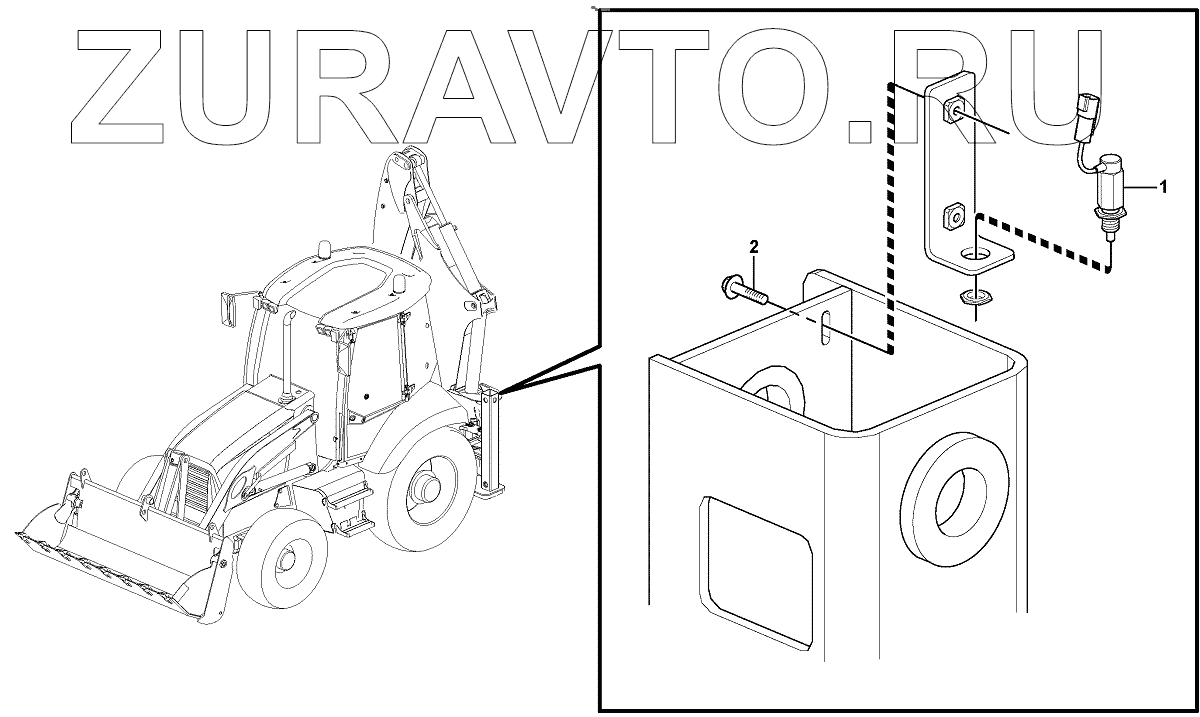 ZURAVTO.RU

1

2