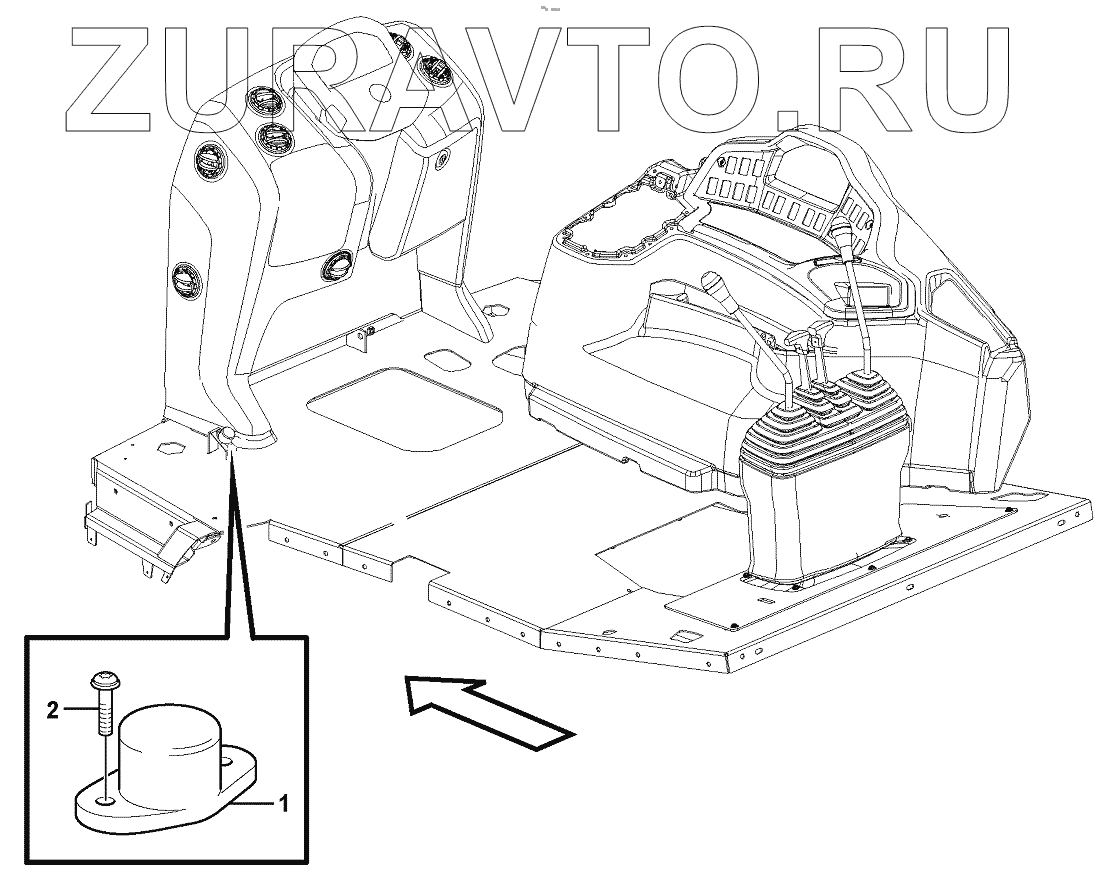 ZURAVTO.RU

2

1