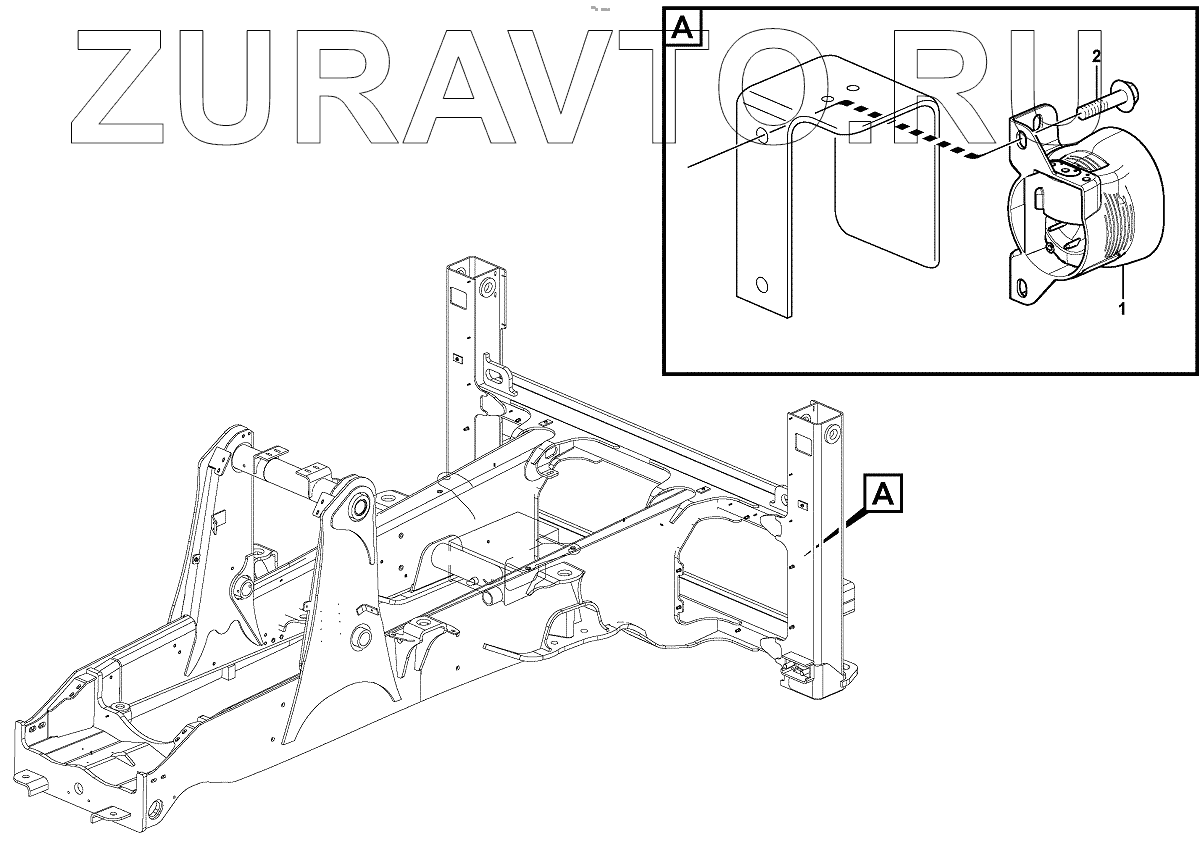 ZURAVTO.RU

A

2

1

A