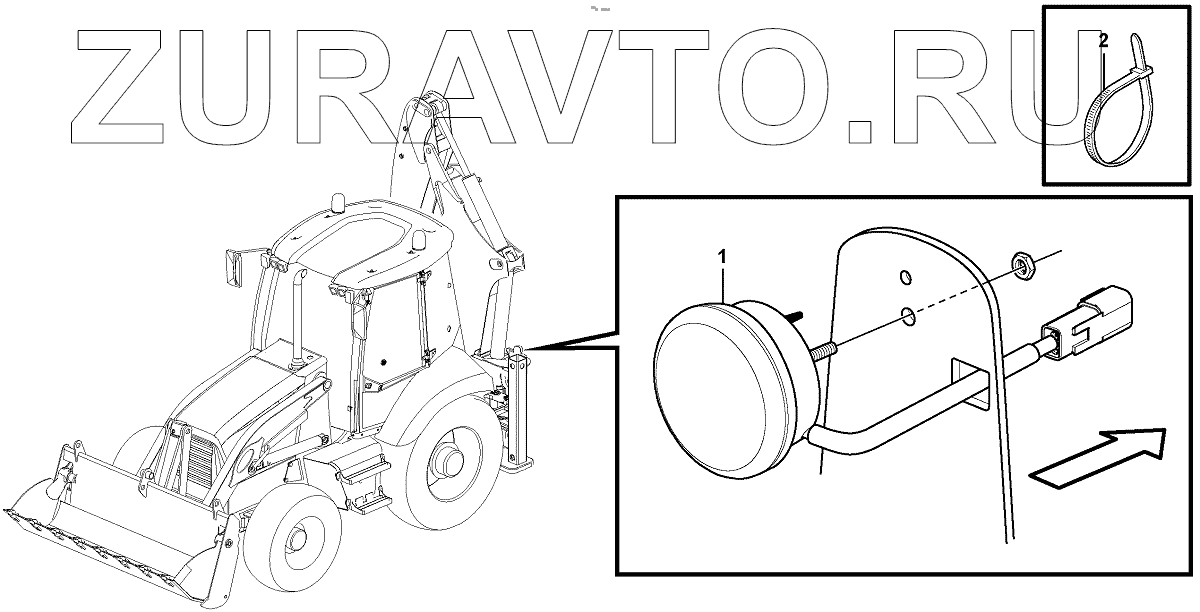 ZURAVTO.RU

2

1