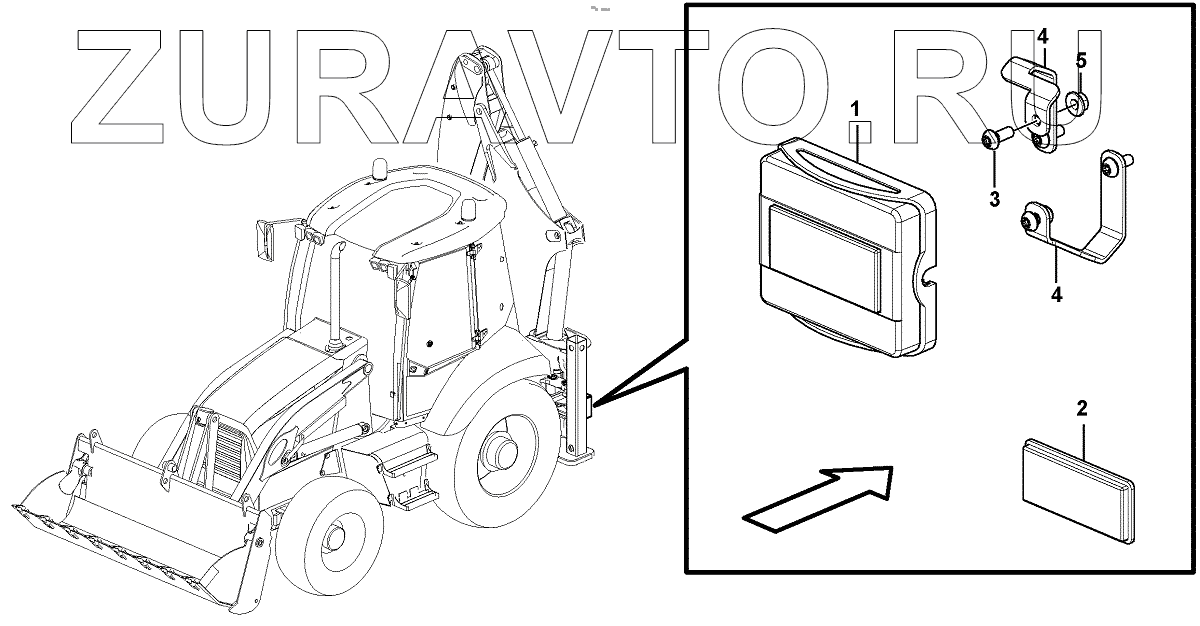 ZURAVTO.RU

1

4

5

3

4

2