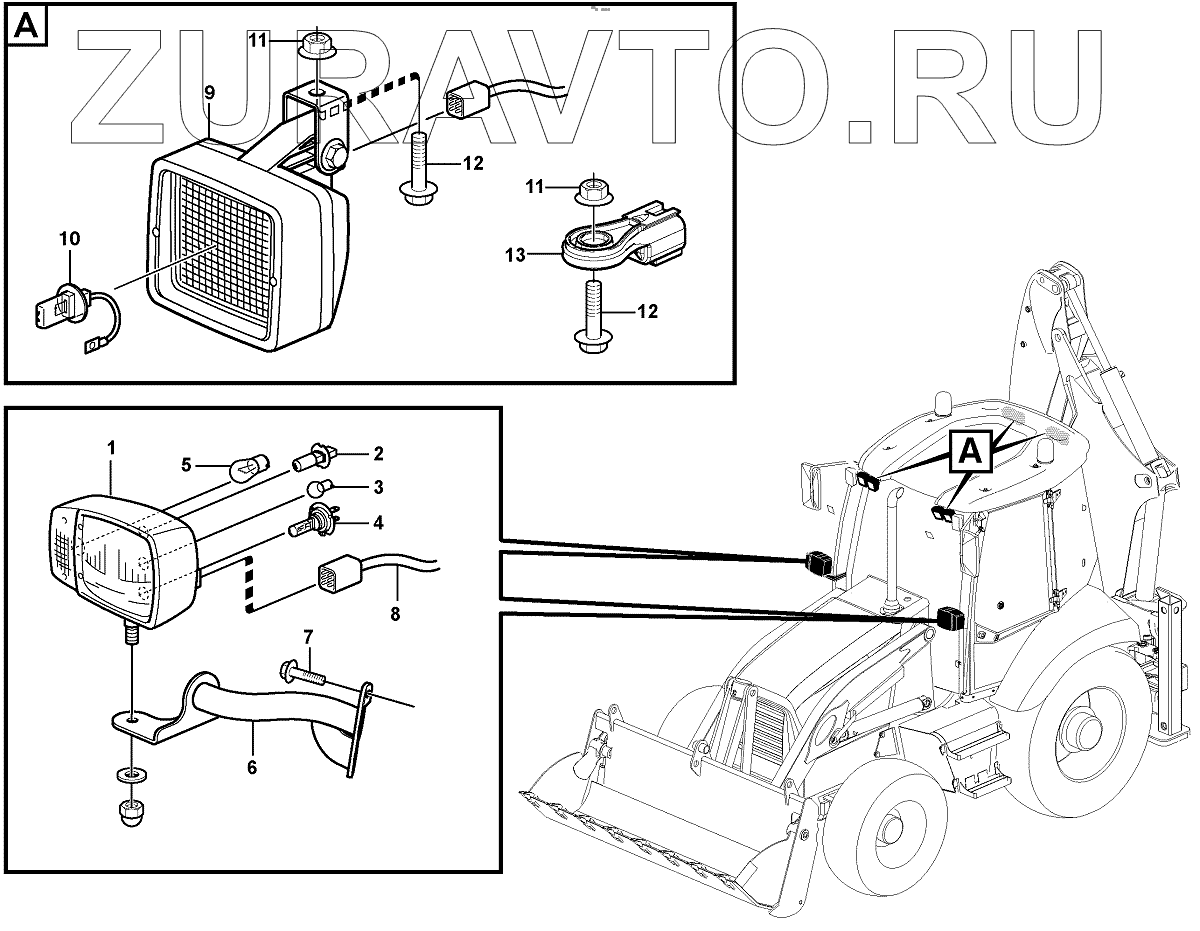 A
ZURAVTO.RU
11
9
12
11
10
13
12
1
5
2
3
4
8
7
6
A