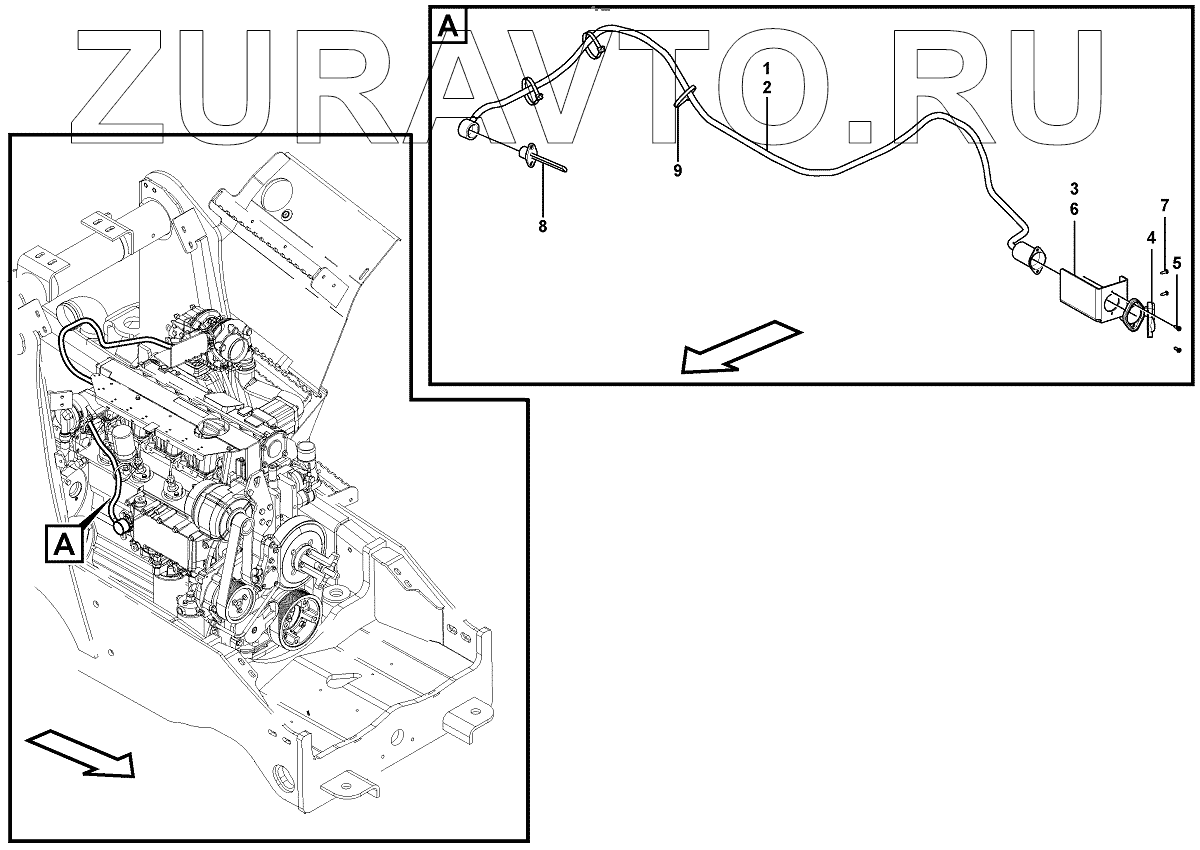 ZURAVTO.RU

A

1
2
9
8
3
6
7
4
5

A