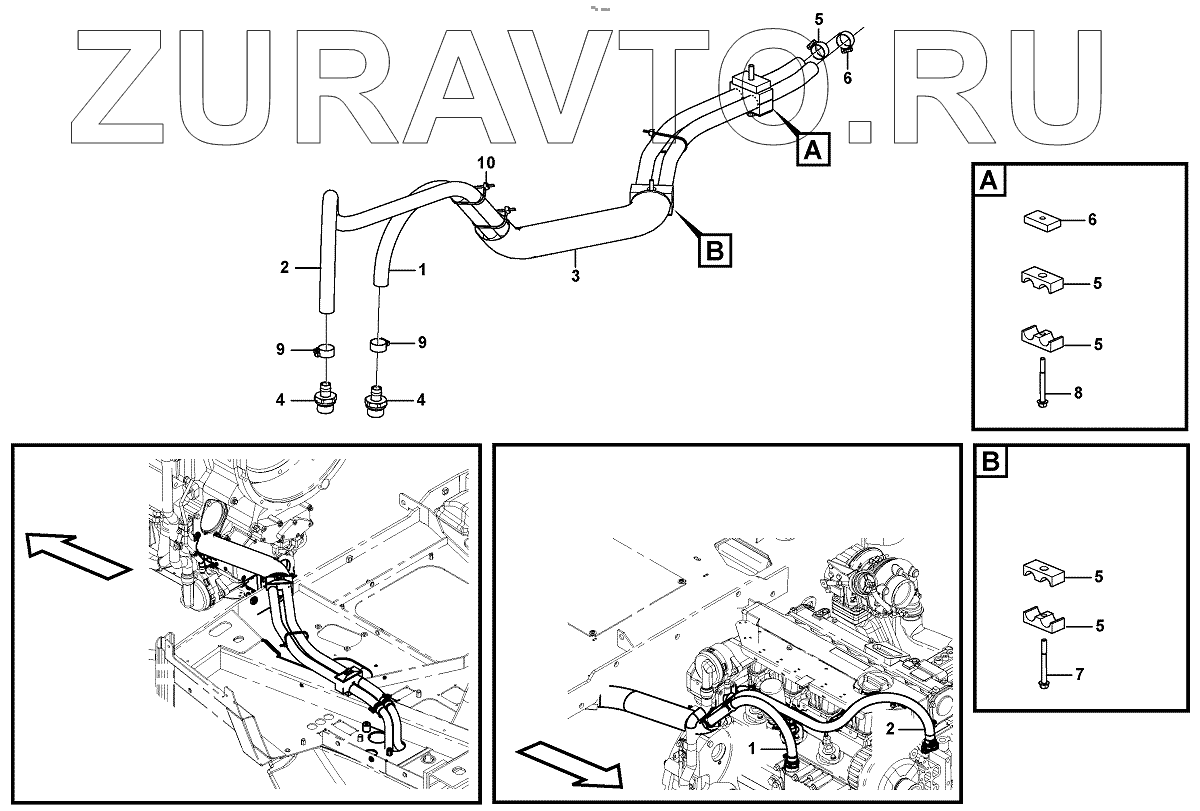 ZURAVTO.RU

5
6
A
10
B
2
1
3
9
9
4
4

A
6
5
5
8

B
5
5
7

1
2