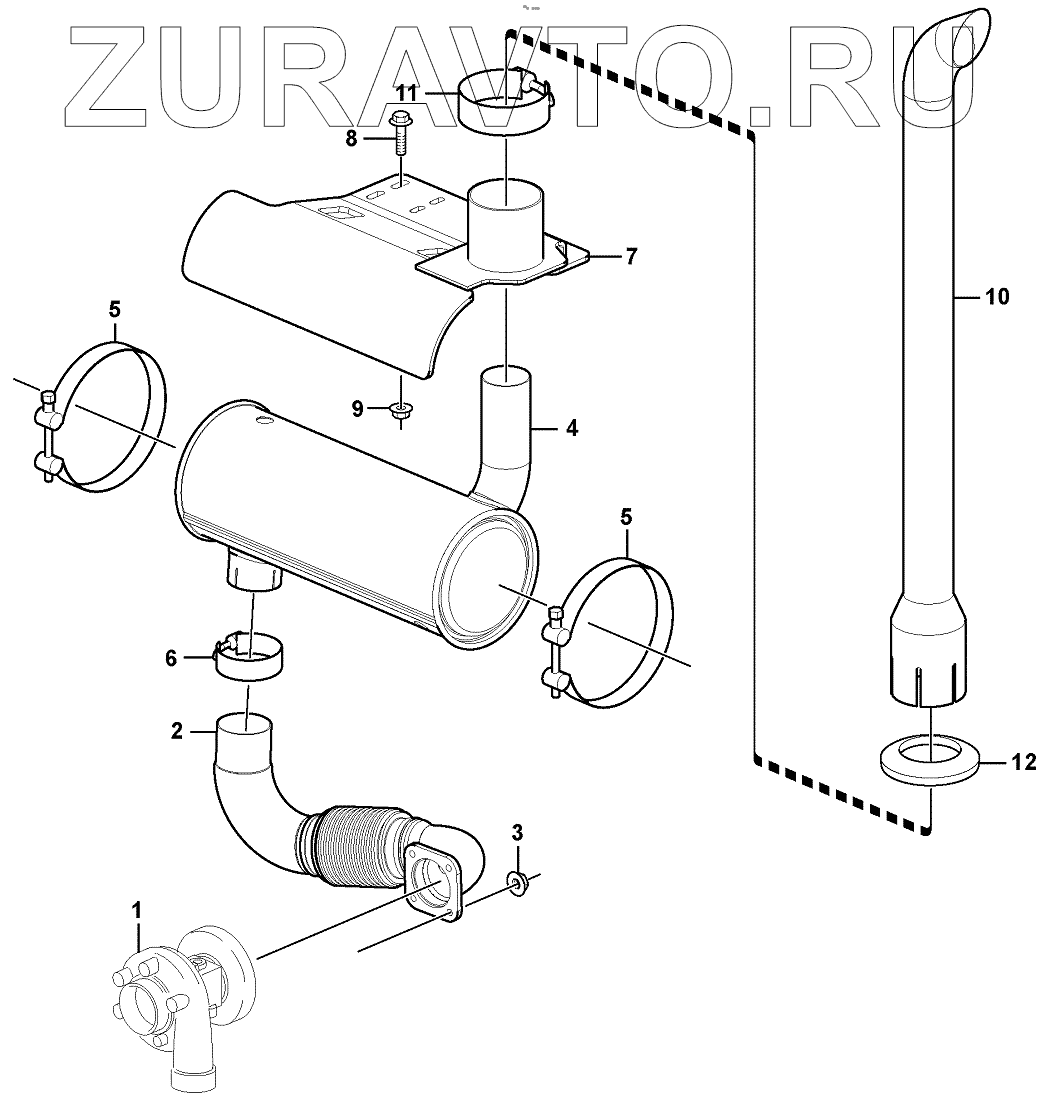 ZURAVTO.RU

11
8
7
10
5
9
4
5
6
2
12
3
1