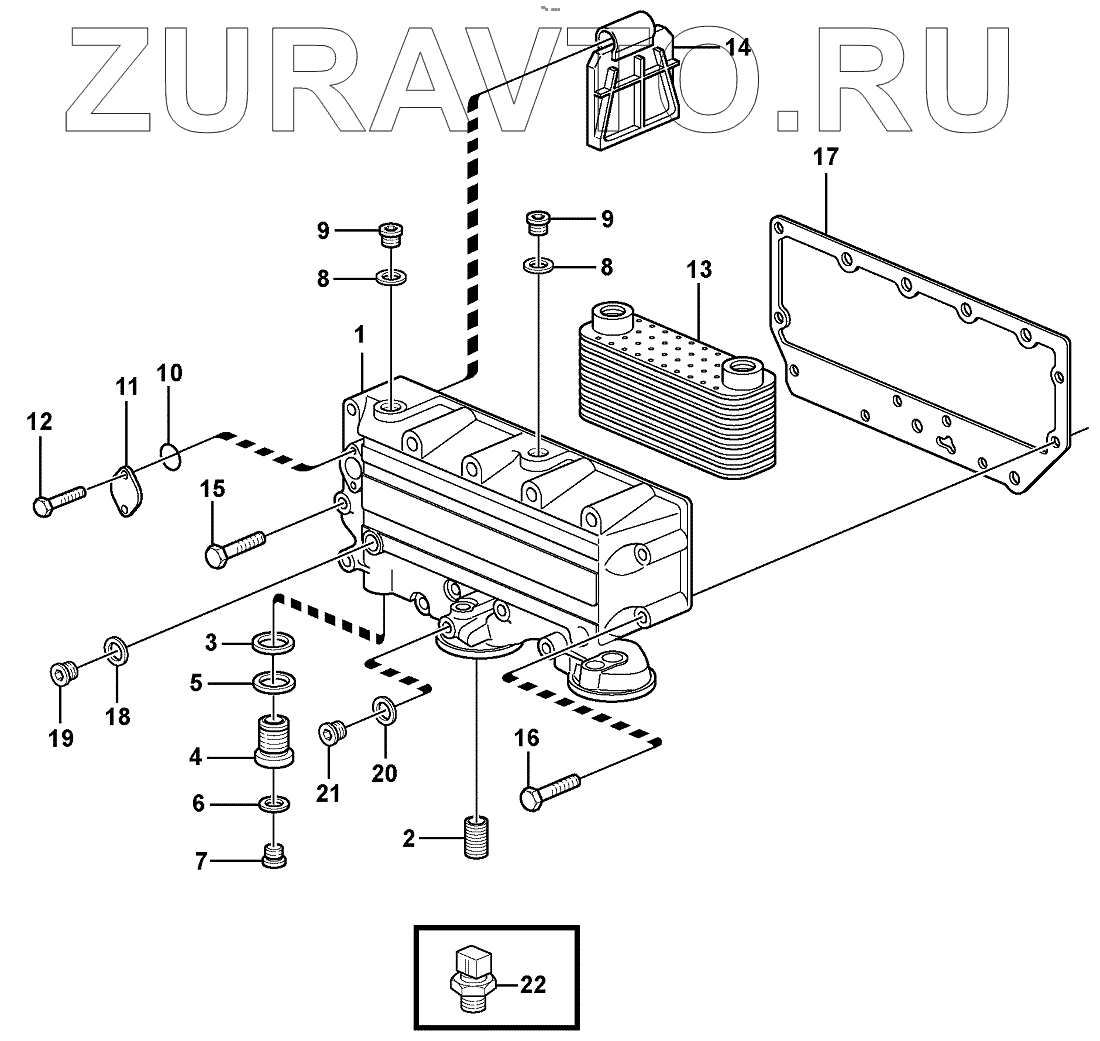 ZURAVTO.RU

14
17
9
9
8
8
13
1
11
10
12
15
3
5
19
18
4
21
20
16
6
7
2
22