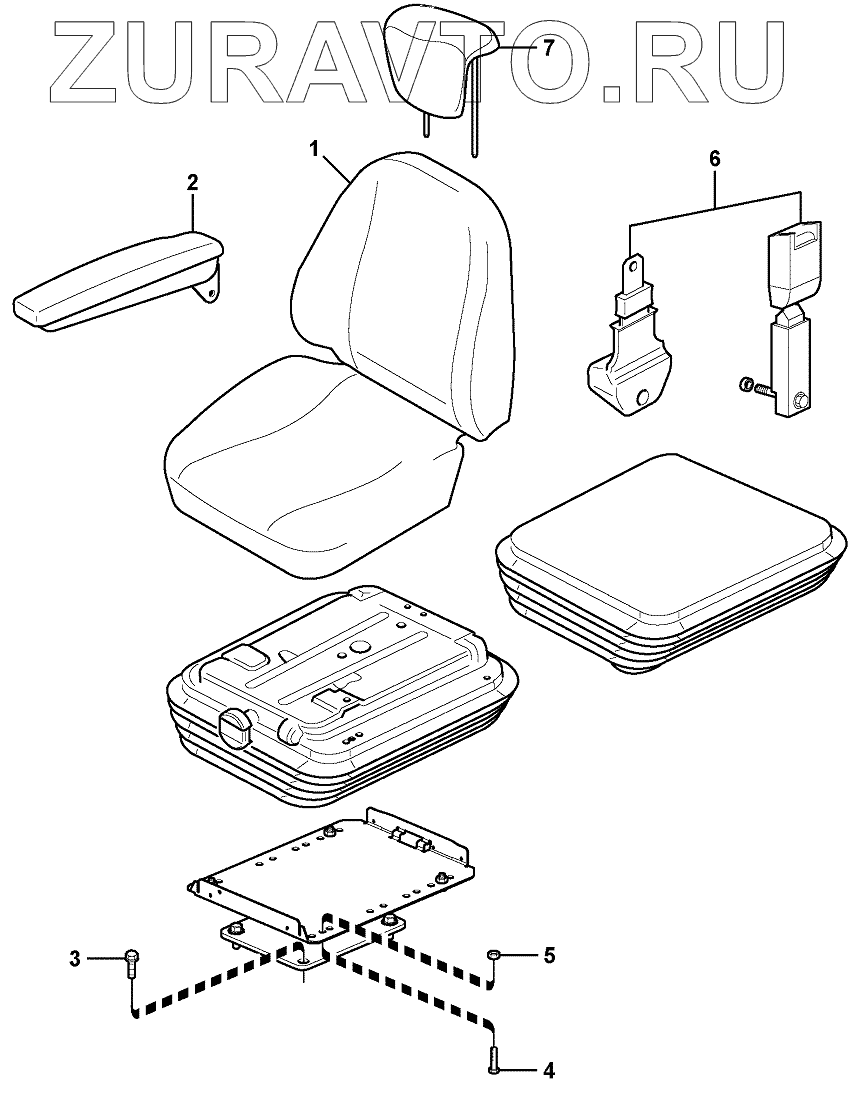 ZURAVTO.RU

7

1

2

6

3

5

4