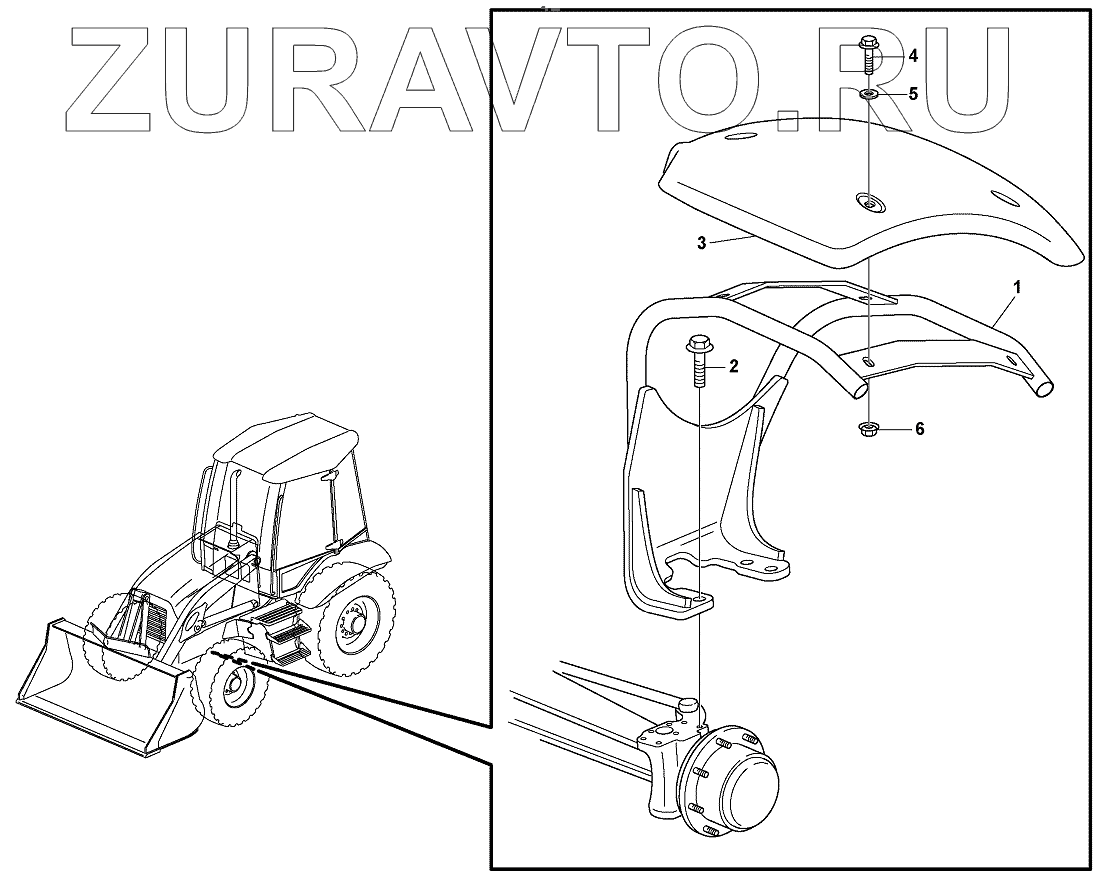 ZURAVTO.RU

4
5
3
1
2
6