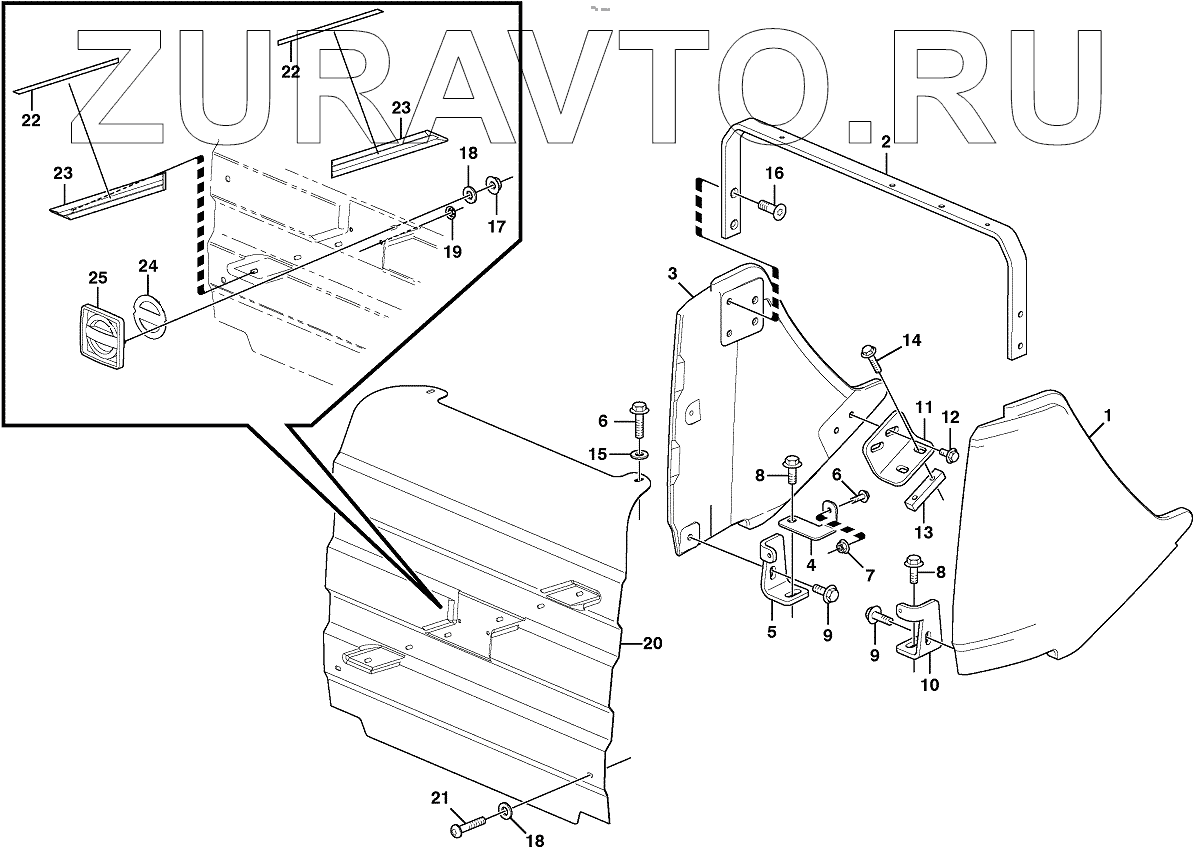 ZURAVTO.RU

22
22
23
23
18
17
19
25
24
2
16
3
14
11
12
1
6
15
8
6
13
4
7
8
5
9
9
10
20
21
18