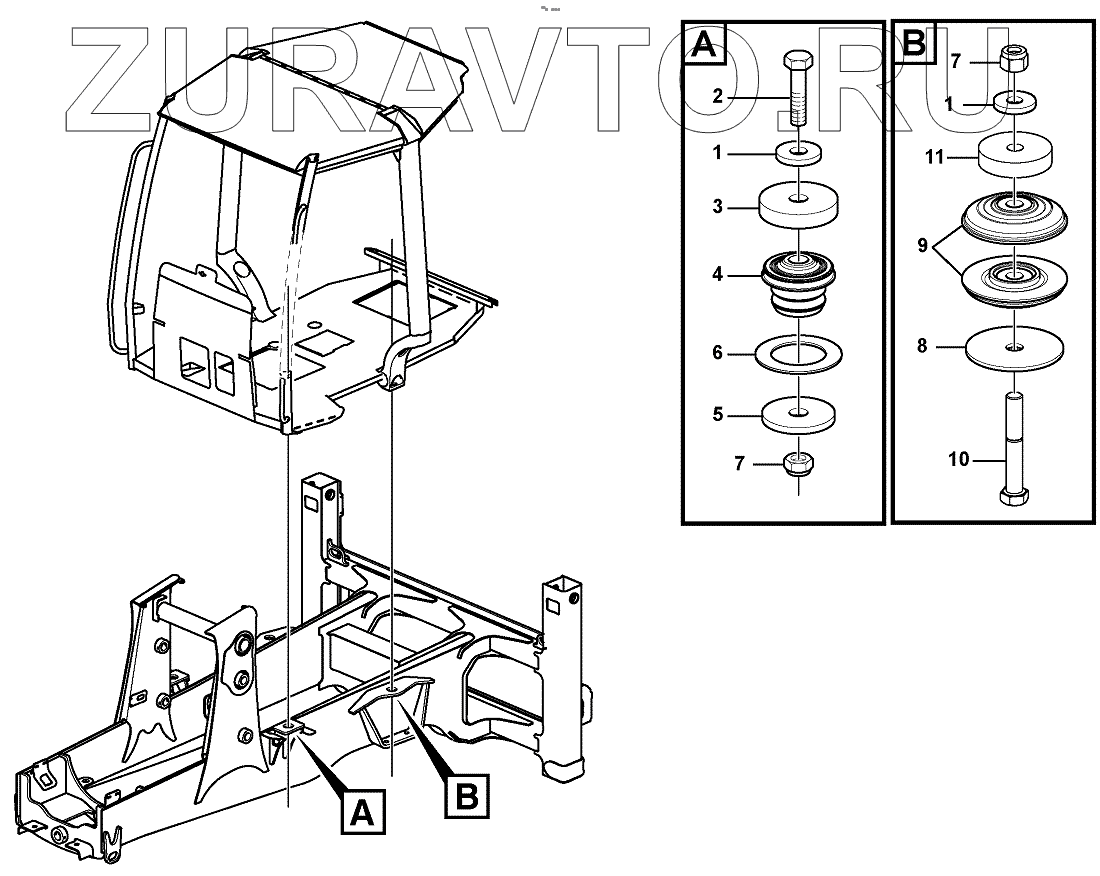 ZURAVTO.RU

A
2
1
3
4
6
5
7

B
7
1
11
9
8
10

A
B