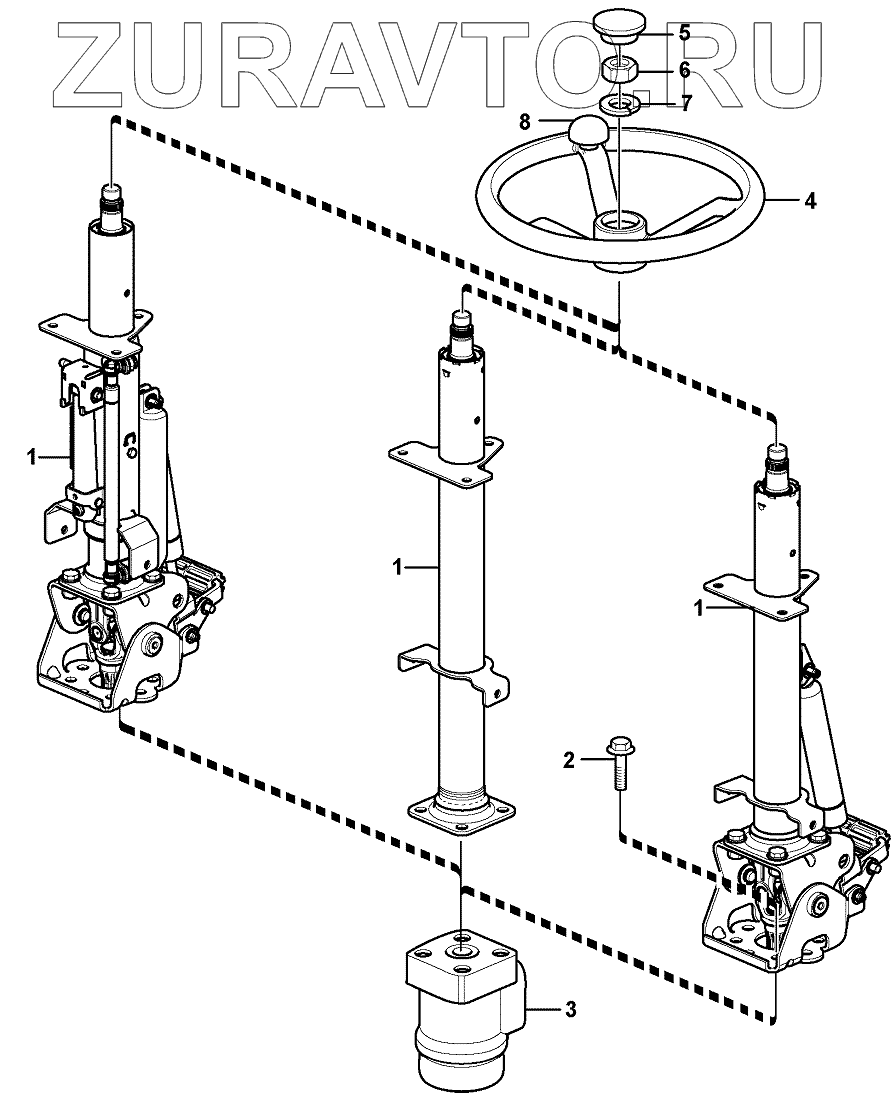 ZURAVTO.RU
5
6
7
8
4
1
1
1
2
3