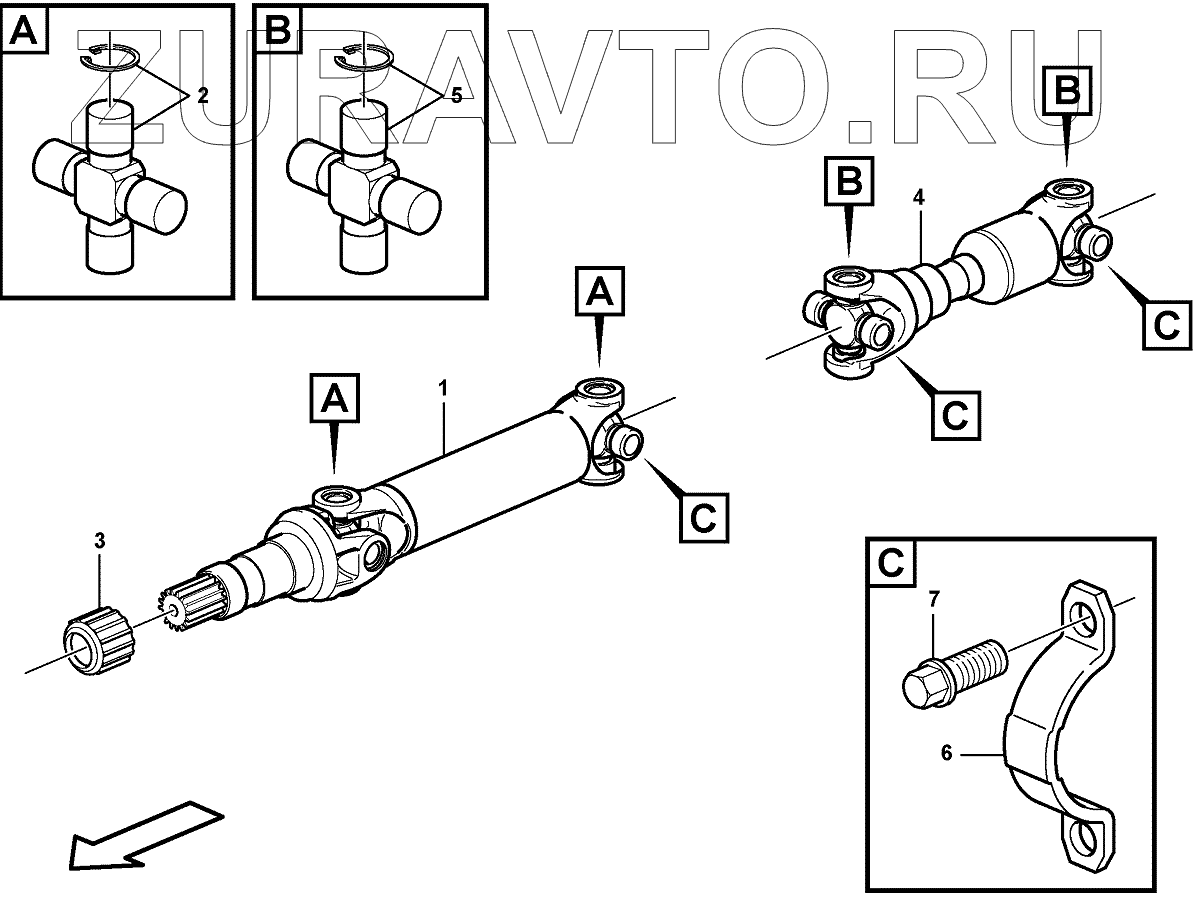 ZURAVTO.RU

A
2

B
5

B
B
4
C
C

A
A
1
C
3

C
7
6