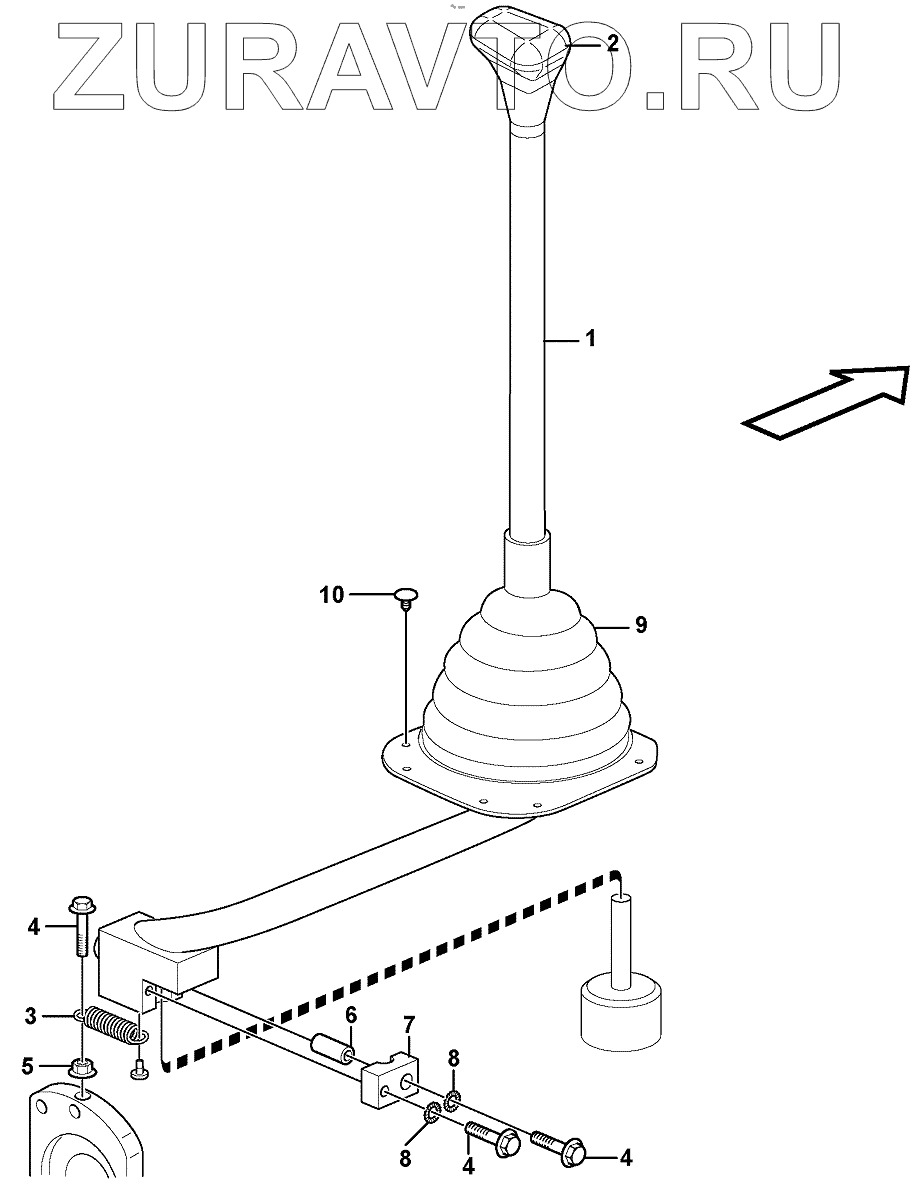 ZURAVTO.RU

2

1

10

9

4

3

5

6

7

8

8

4

4