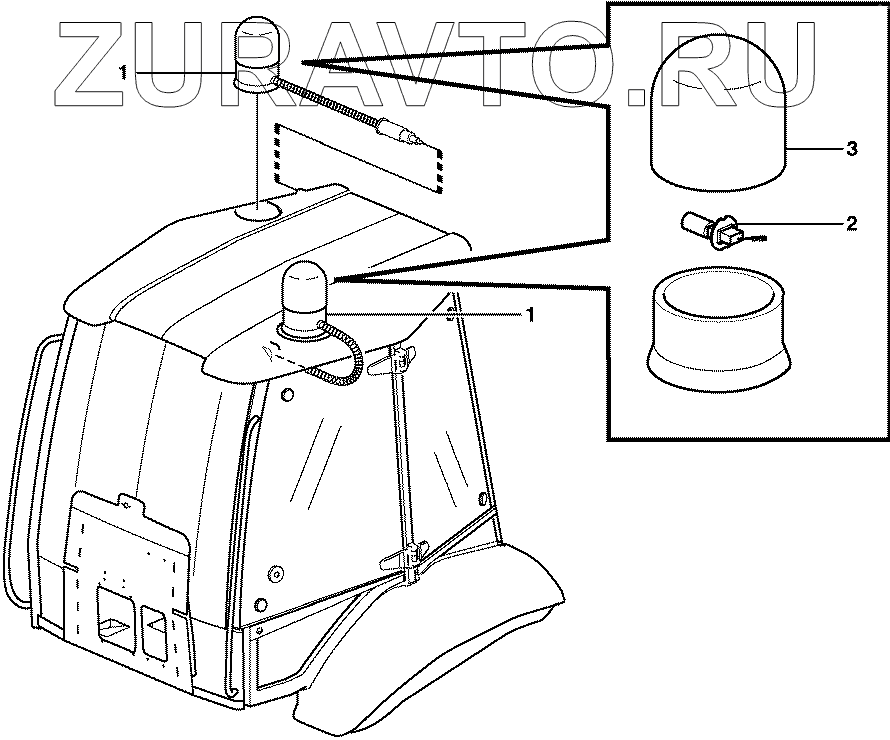 ZURAVTO.RU
1
3
2
1