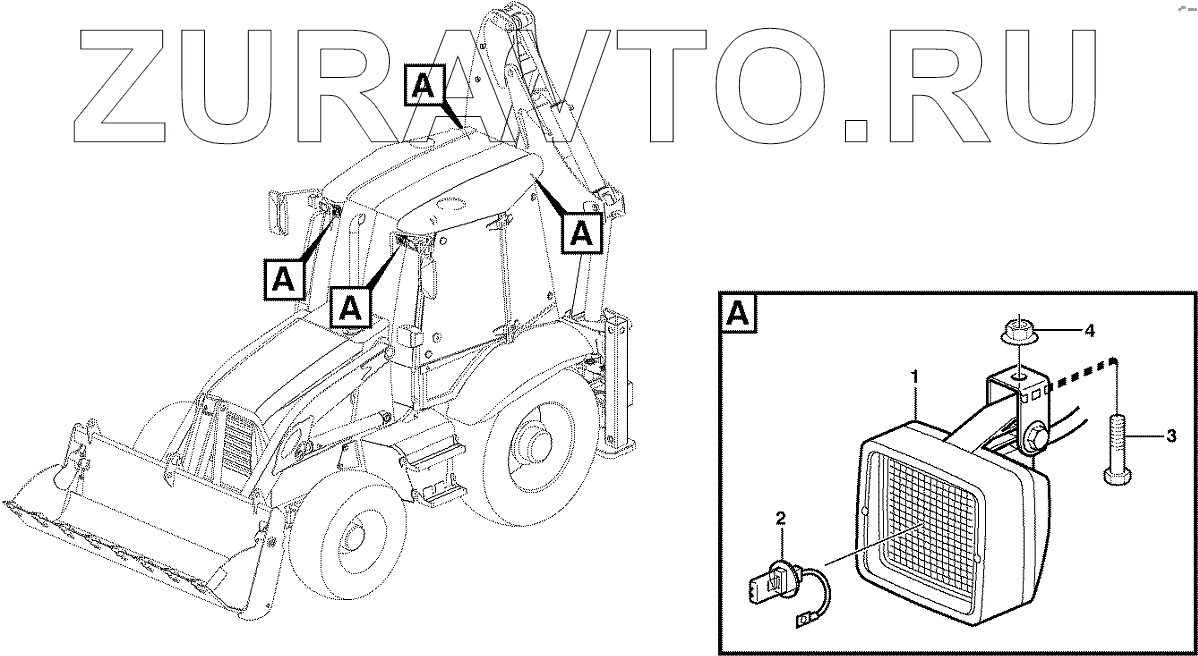 ZURAVTO.RU

A

A

A

A

A

4

1

3

2