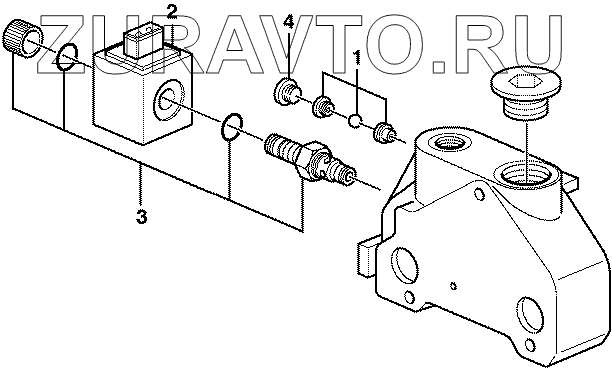 ZURAVTO.RU
2
4
1
3