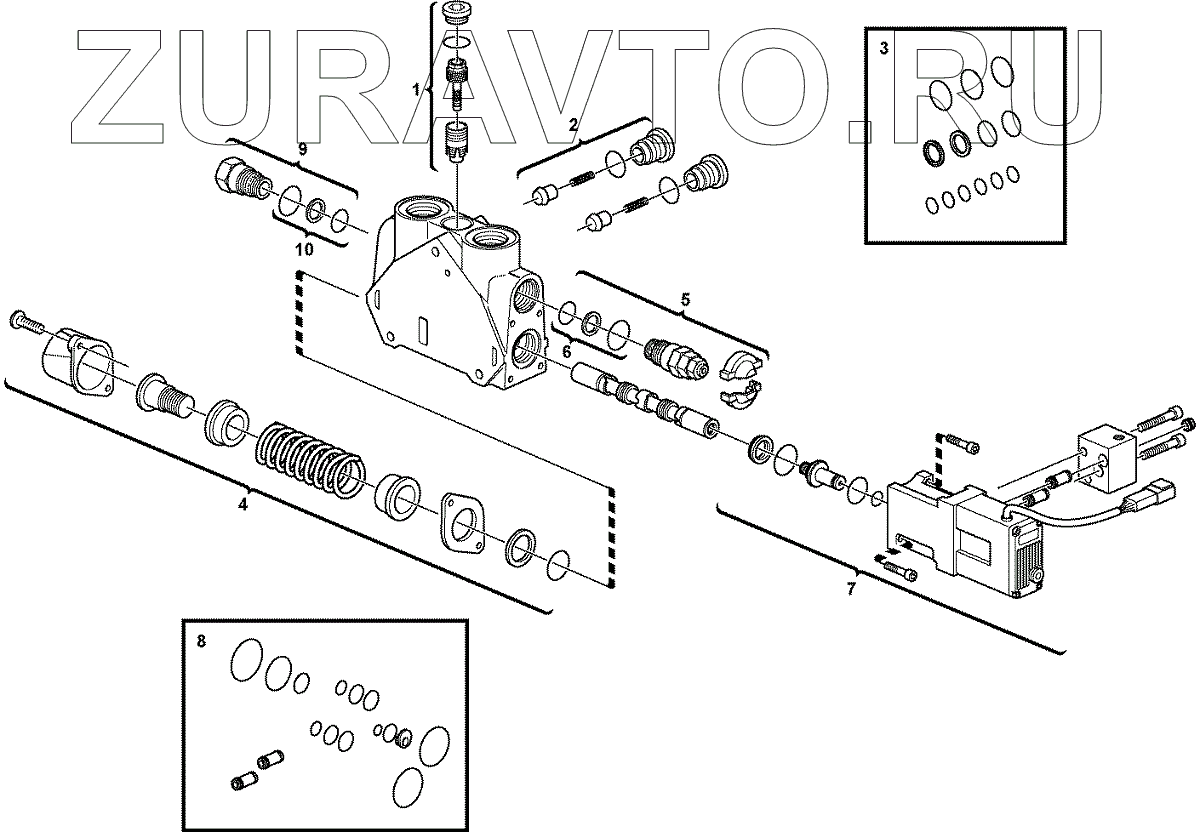 ZURAVTO.RU
1
2
3
9
10
5
6
4
7
8