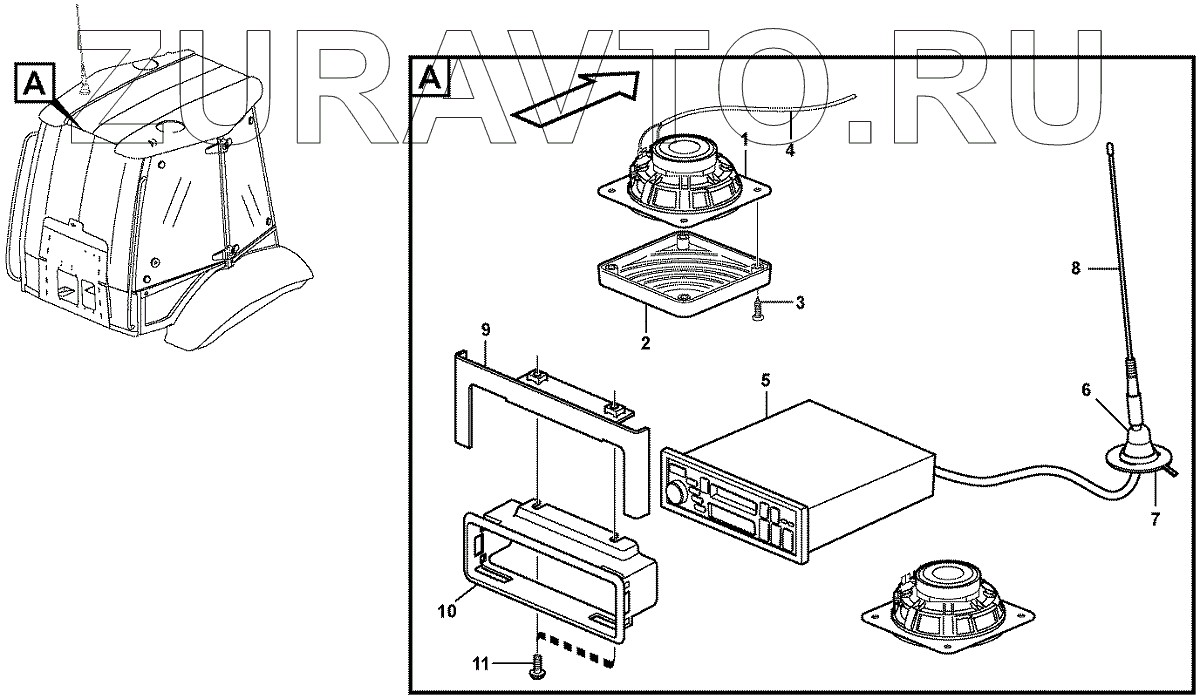 ZURAVTO.RU

A

A

1
4
8
3
2
9
5
6
7
10
11