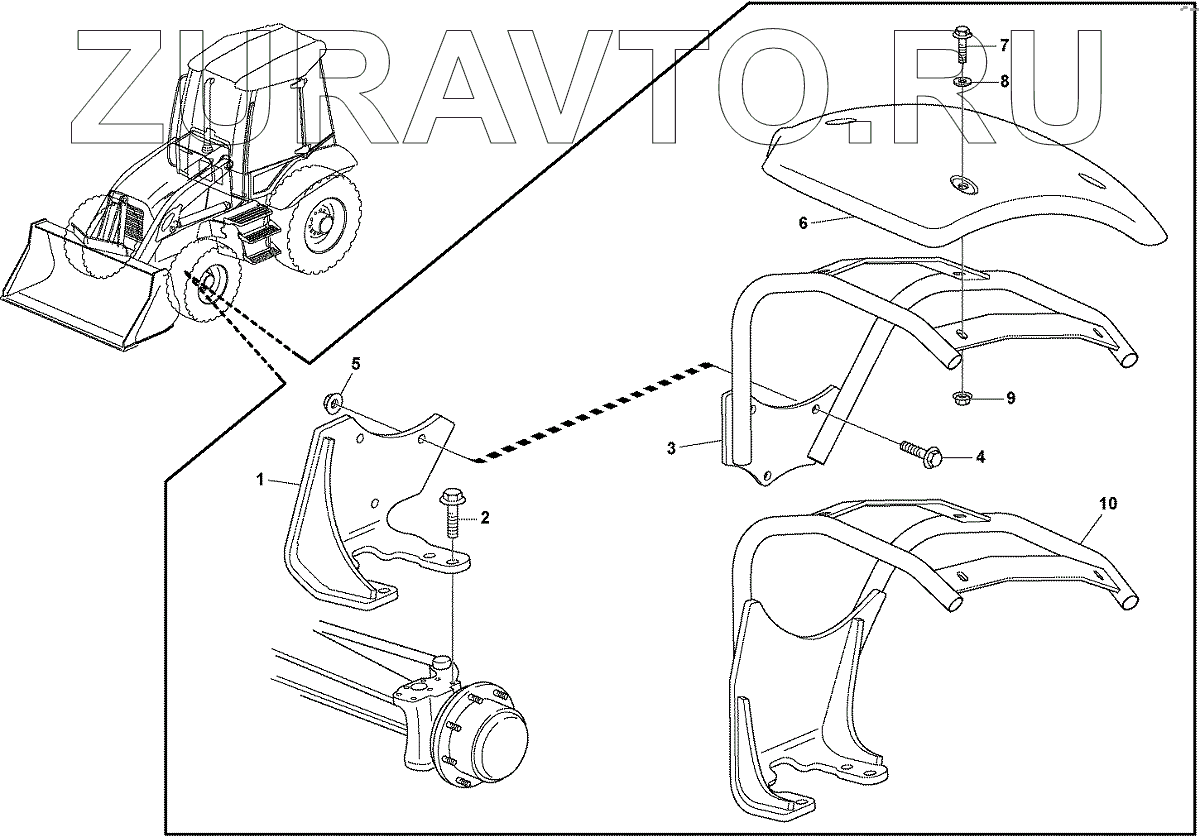 ZURAVTO.RU

7
8
6
9
5
3
4
1
2
10