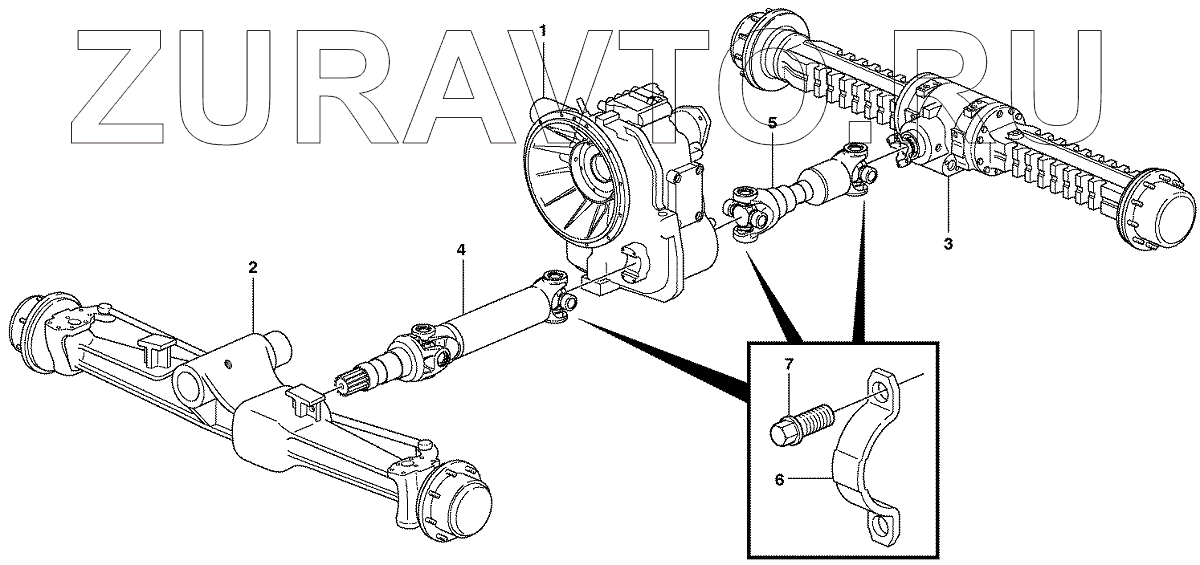 ZURAVTO.RU

1
5
3
2
4
7
6