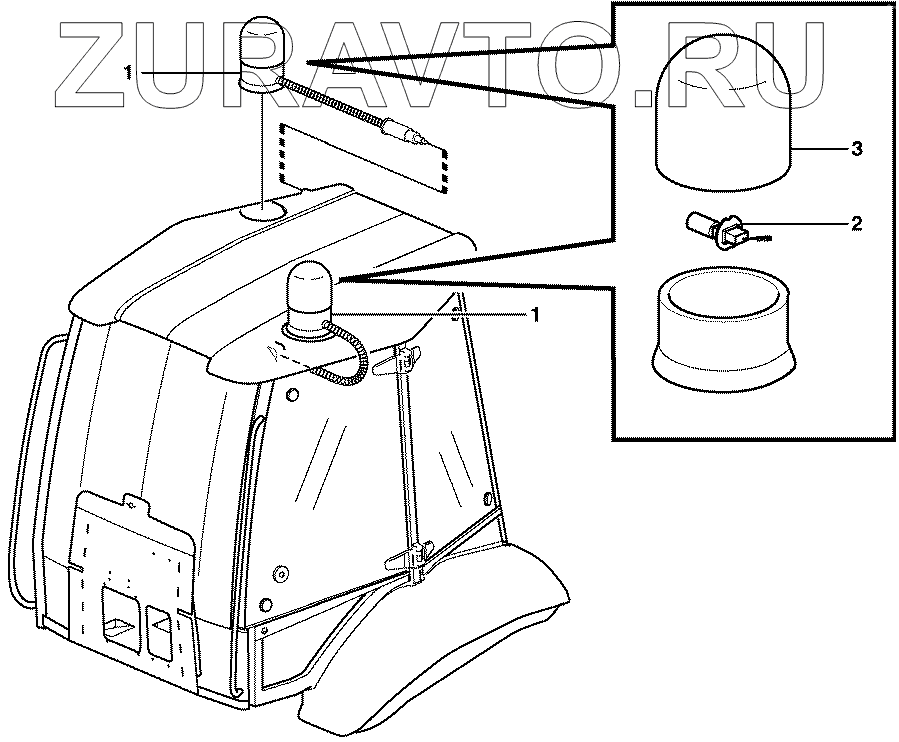 ZURAVTO.RU

1

3

2

1