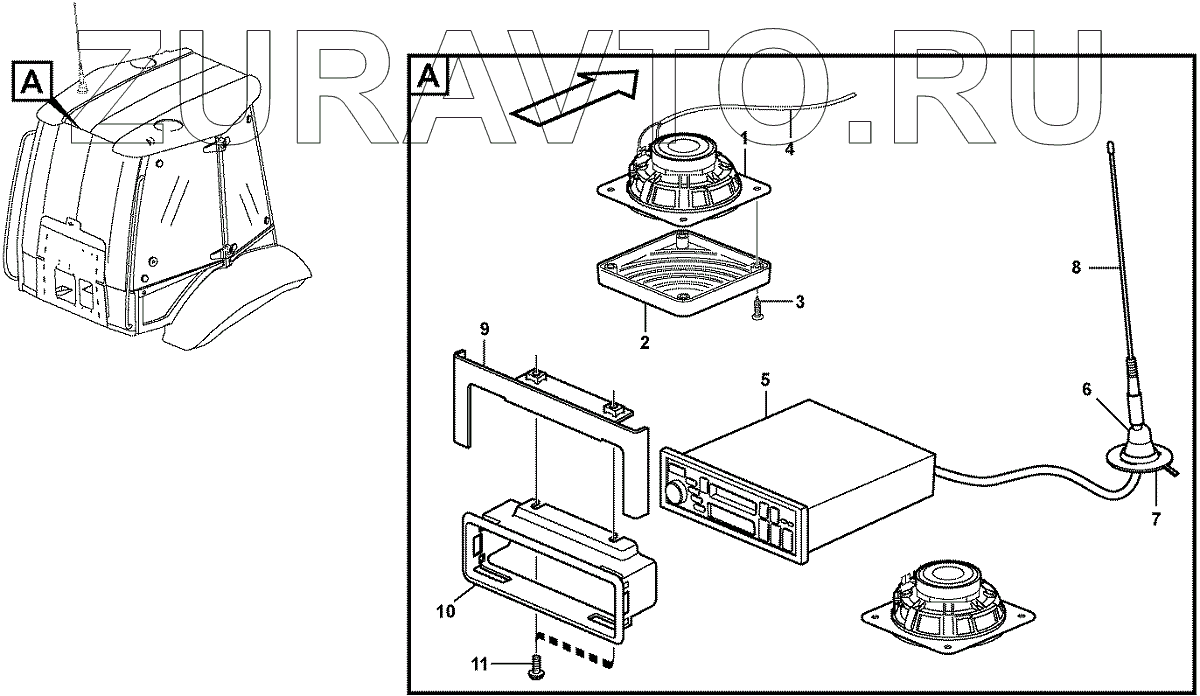 ZURAVTO.RU

A

A

1
4
2
3
8
9
5
6
7
10
11