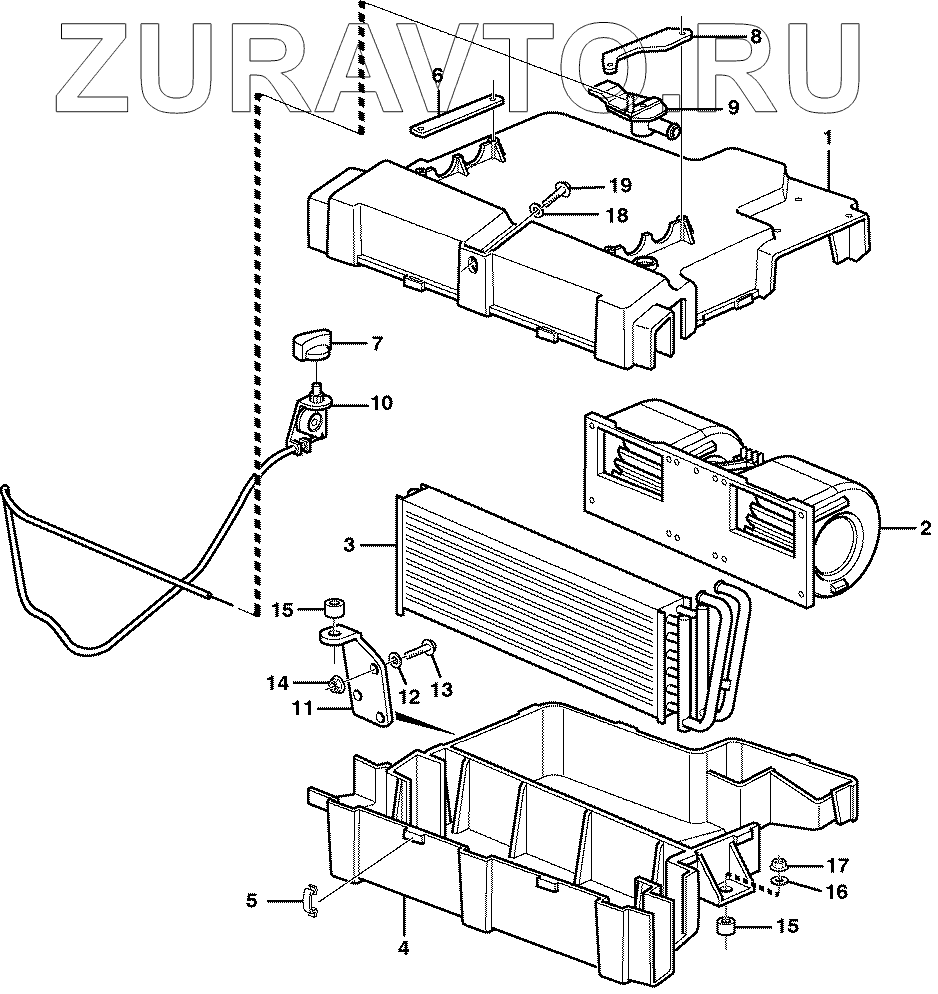 ZURAVTO.RU
8
6
9
1
19
18
7
10
2
3
15
14
12
13
11
17
16
5
4
15